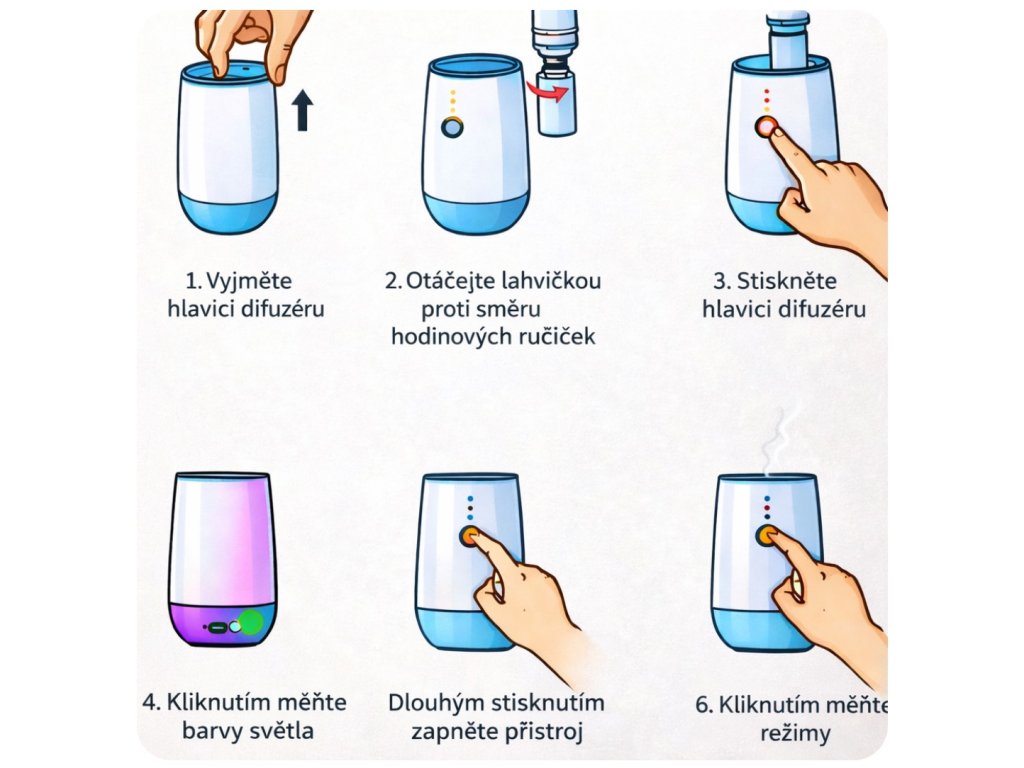 1. Vyjměte hlavici difuzéru

2. Otáčejte lahvičkou proti směru hodinových ručiček

3. Stiskněte hlavici difuzéru

4. Kliknutím měňte barvy světla

Dlouhým stisknutím zapněte přistroj

6. Kliknutím měňte režimy