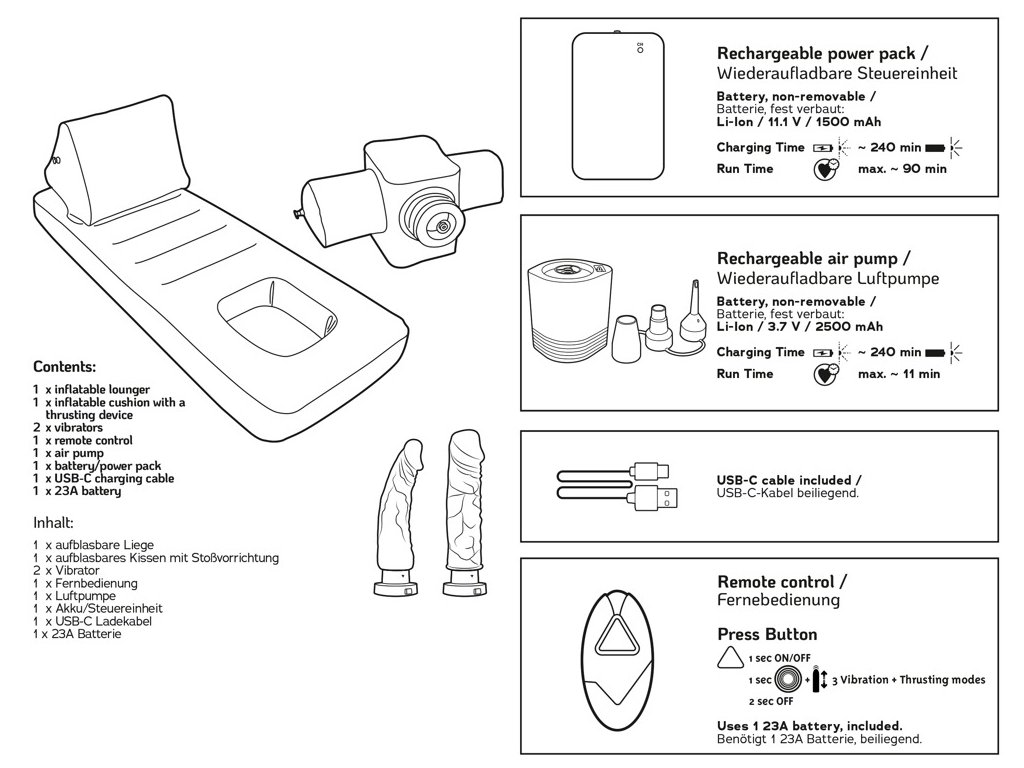 Contents:

1 x inflatable lounger
1 x inflatable cushion with a thrusting device
2 x vibrators
1 x remote control
1 x air pump
1 x battery/power pack
1 x USB-C charging cable
1 x 23A battery

Inhalt:

1 x aufblasbare Liege
1 x aufblasbares Kissen mit Stoßvorrichtung
2 x Vibrator
1 x Fernbedienung
1 x Luftpumpe
1 x Akku/Steuereinheit
1 x USB-C Ladekabel
1 x 23A Batterie

Rechargeable power pack /
Wiederaufladbare Steuereinheit

Battery, non-removable /
Batterie, fest verbaut:
Li-Ion / 11.1 V / 1500 mAh

Charging Time ~ 240 min
Run Time max. ~ 90 min

Rechargeable air pump /
Wiederaufladbare Luftpumpe

Battery, non-removable /
Batterie, fest verbaut:
Li-Ion / 3.7 V / 2500 mAh

Charging Time ~ 240 min
Run Time max. ~ 11 min

USB-C cable included /
USB-C-Kabel beiliegend.

Remote control /
Fernebedienung

Press Button

1 sec ON/OFF
1 sec + 3 Vibration + Thrusting modes
2 sec OFF

Uses 1 23A battery, included.
Benötigt 1 23A Batterie, beiliegend.