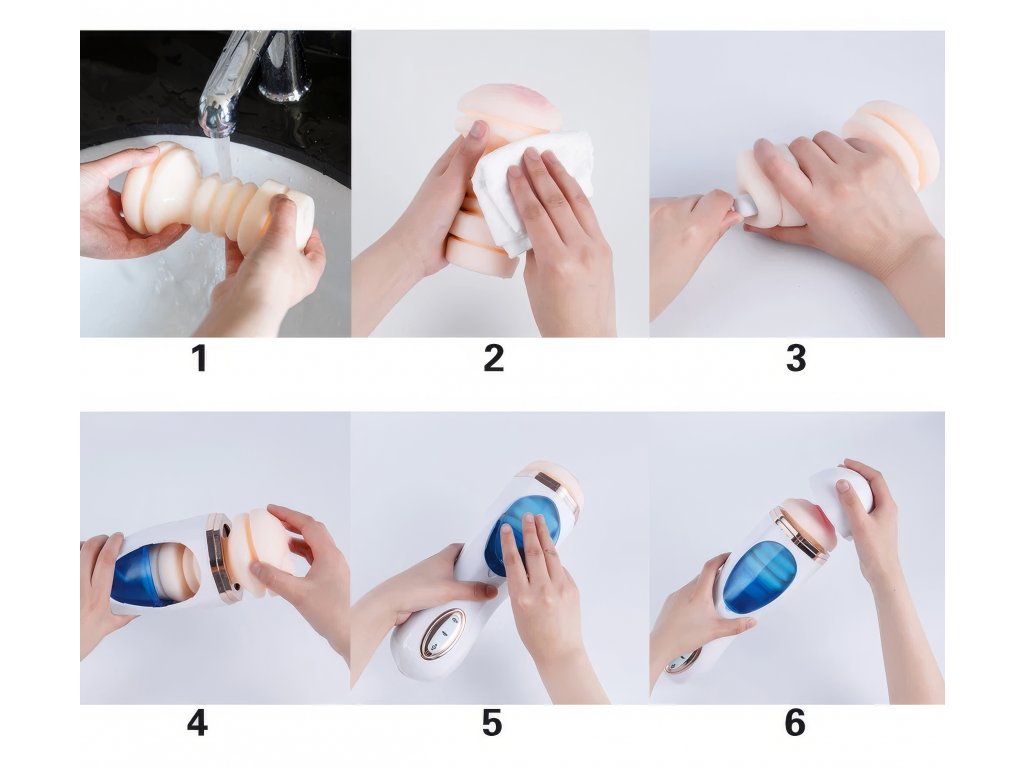 1
2
3
4
5
6