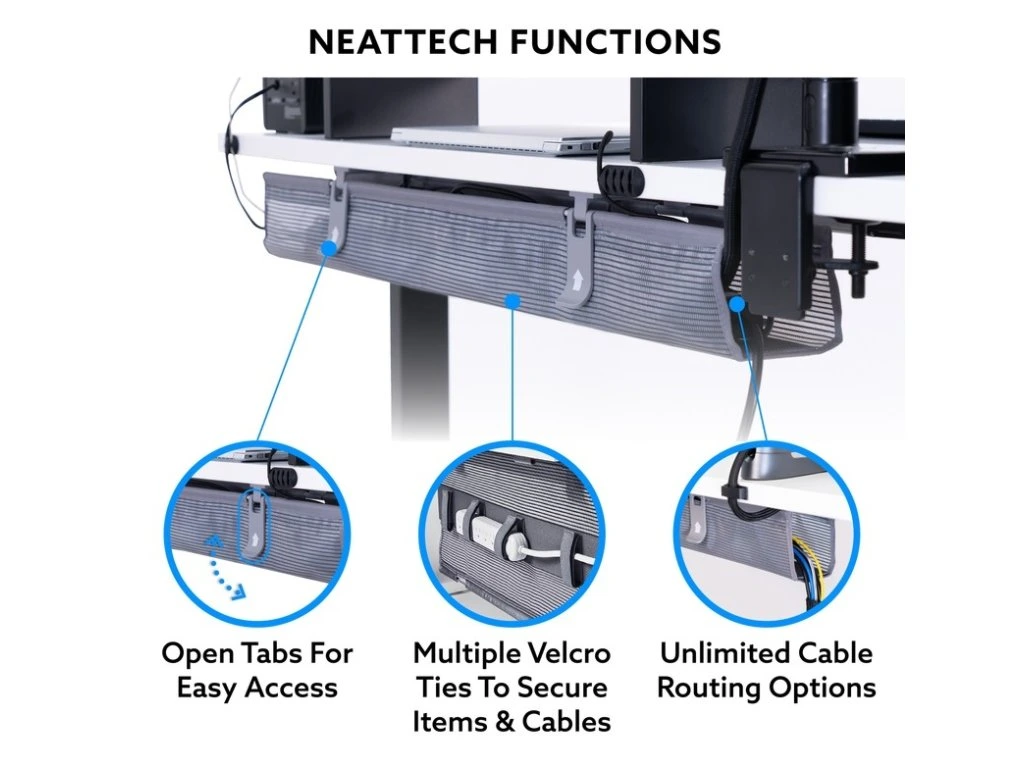 NEATTECH FUNCTIONS

Open Tabs For Easy Access

Multiple Velcro Ties To Secure Items & Cables

Unlimited Cable Routing Options