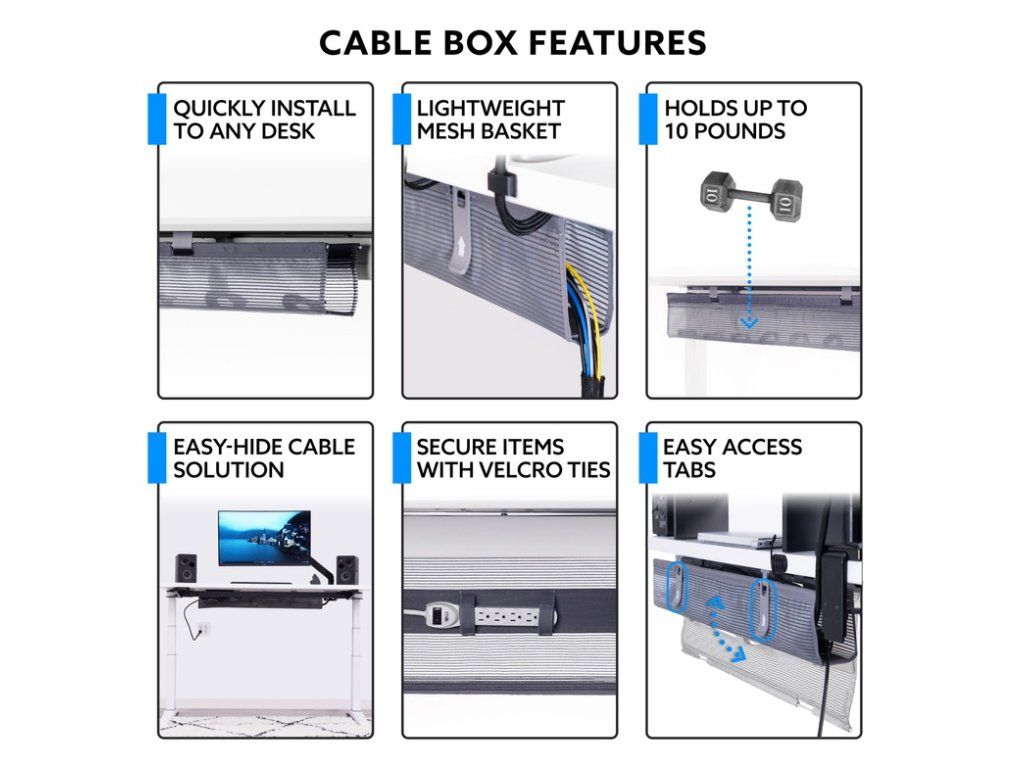 CABLE BOX FEATURES

QUICKLY INSTALL TO ANY DESK

LIGHTWEIGHT MESH BASKET

HOLDS UP TO 10 POUNDS

10

10

EASY-HIDE CABLE SOLUTION

SECURE ITEMS WITH VELCRO TIES

EASY ACCESS TABS