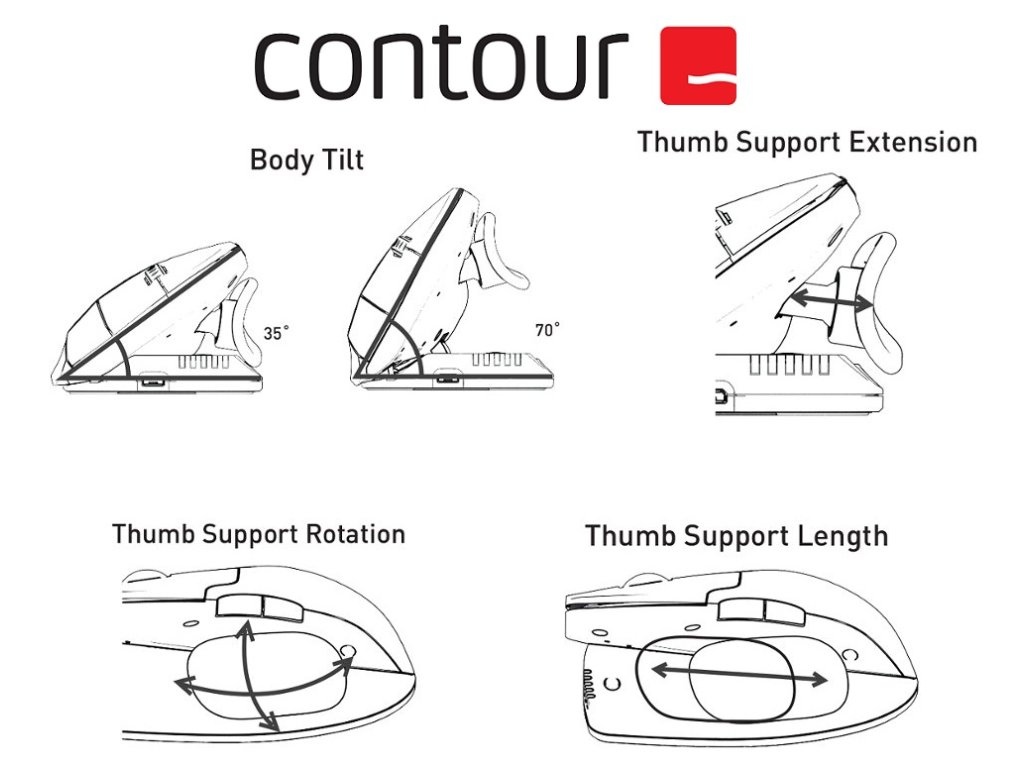 contour

Body Tilt

35°

70°

Thumb Support Extension

Thumb Support Rotation

Thumb Support Length