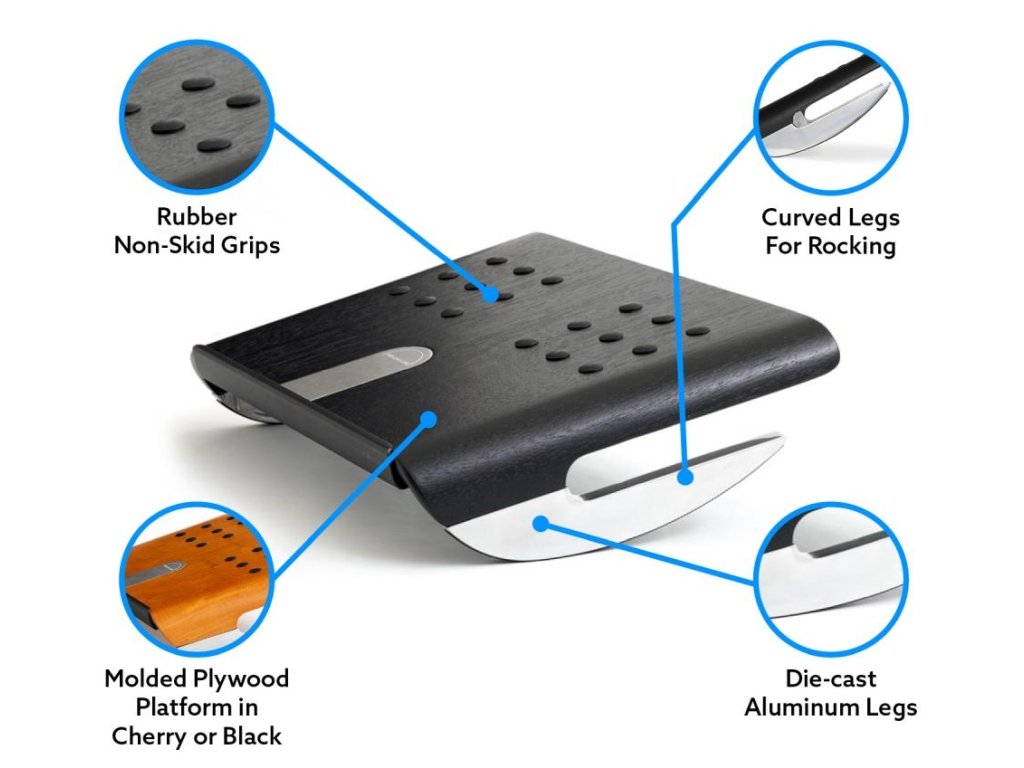 Rubber
Non-Skid Grips

Curved Legs
For Rocking

Molded Plywood
Platform in
Cherry or Black

Die-cast
Aluminum Legs