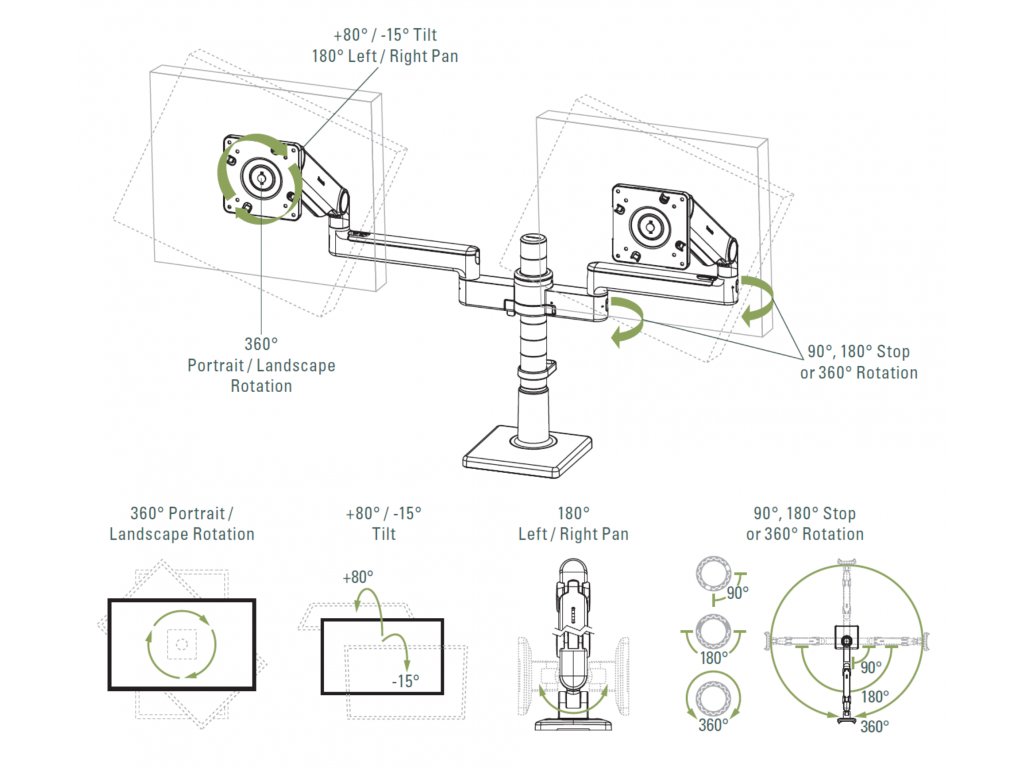 +80° / -15° Tilt
180° Left / Right Pan

360°
Portrait / Landscape
Rotation

90°, 180° Stop
or 360° Rotation

360° Portrait /
Landscape Rotation

+80° / -15°
Tilt

+80°

-15°

180°
Left / Right Pan

90°, 180° Stop
or 360° Rotation

90°

180°

360°

90°

180°

360°