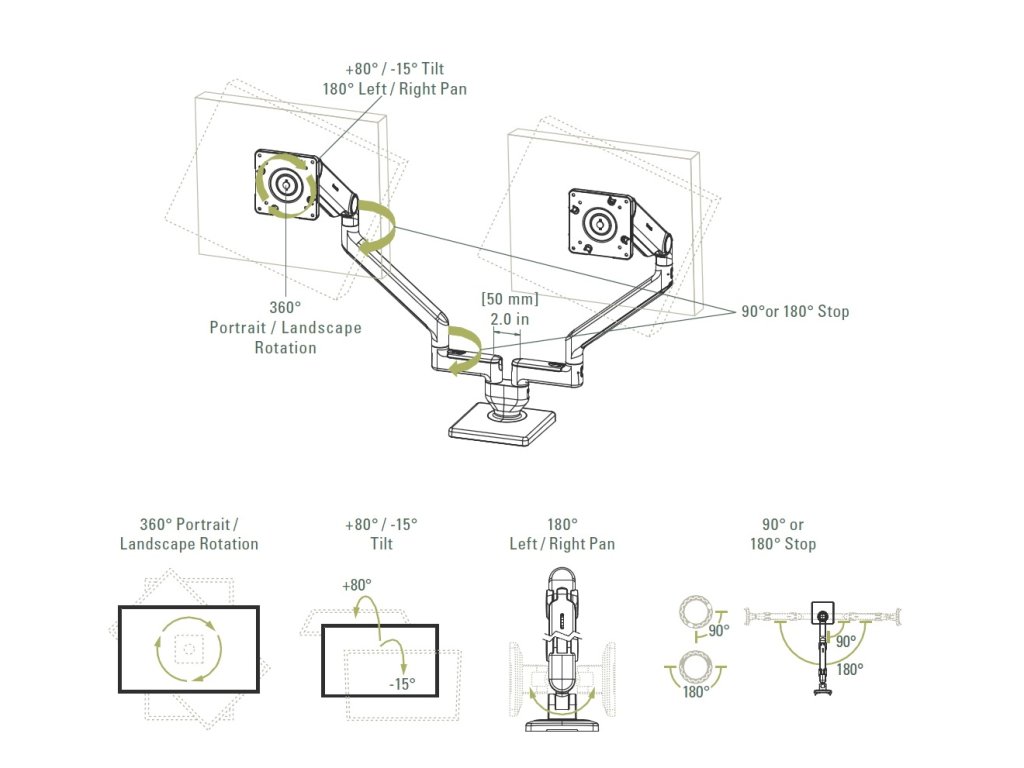 +80° / -15° Tilt
180° Left / Right Pan

360°
Portrait / Landscape
Rotation

[50 mm]
2.0 in

90°or 180° Stop

360° Portrait / Landscape Rotation

+80° / -15° Tilt

+80°

-15°

180° Left / Right Pan

90° or 180° Stop

90°

180°

90°

180°