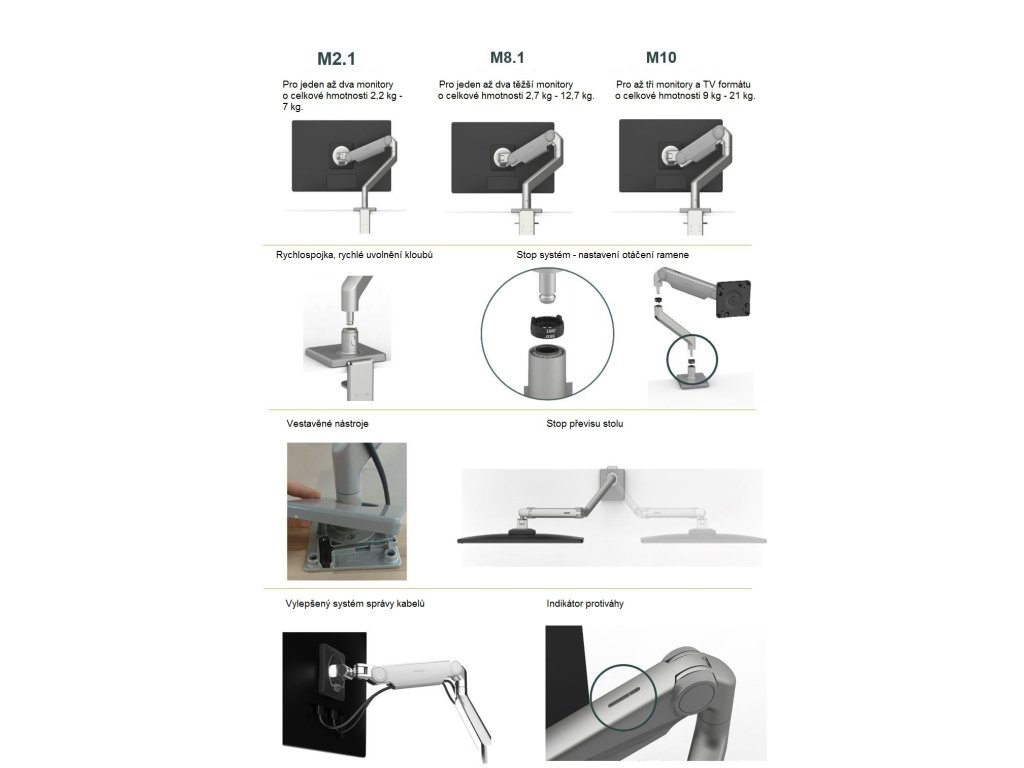 M2.1

Pro jeden až dva monitory o celkové hmotnosti 2,2 kg - 7 kg.

M8.1

Pro jeden až dva těžší monitory o celkové hmotnosti 2,7 kg - 12,7 kg.

M10

Pro až tři monitory a TV formátu o celkové hmotnosti 9 kg - 21 kg.

Rychlospojka, rychlé uvolnění kloubů

Stop systém - nastavení otáčení ramene

Vestavěné nástroje

Stop převisu stolu

Vylepšený systém správy kabelů

Indikátor protiváhy