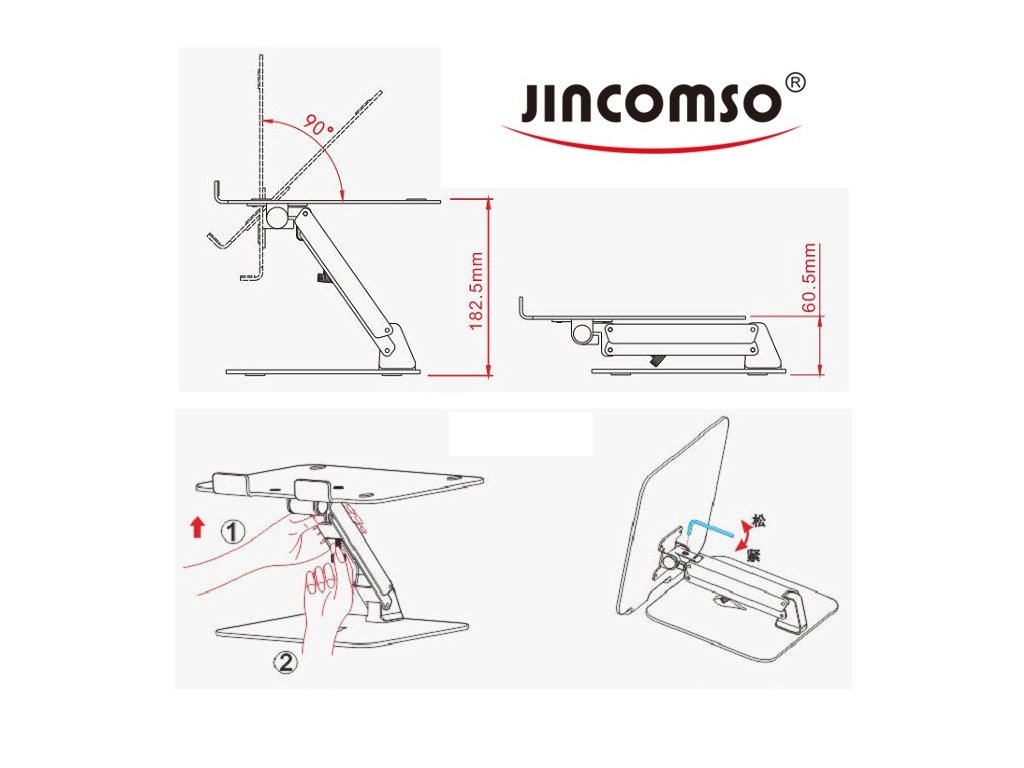 JINCOMSO®

90°

182.5mm

60.5mm

①

②

松

紧