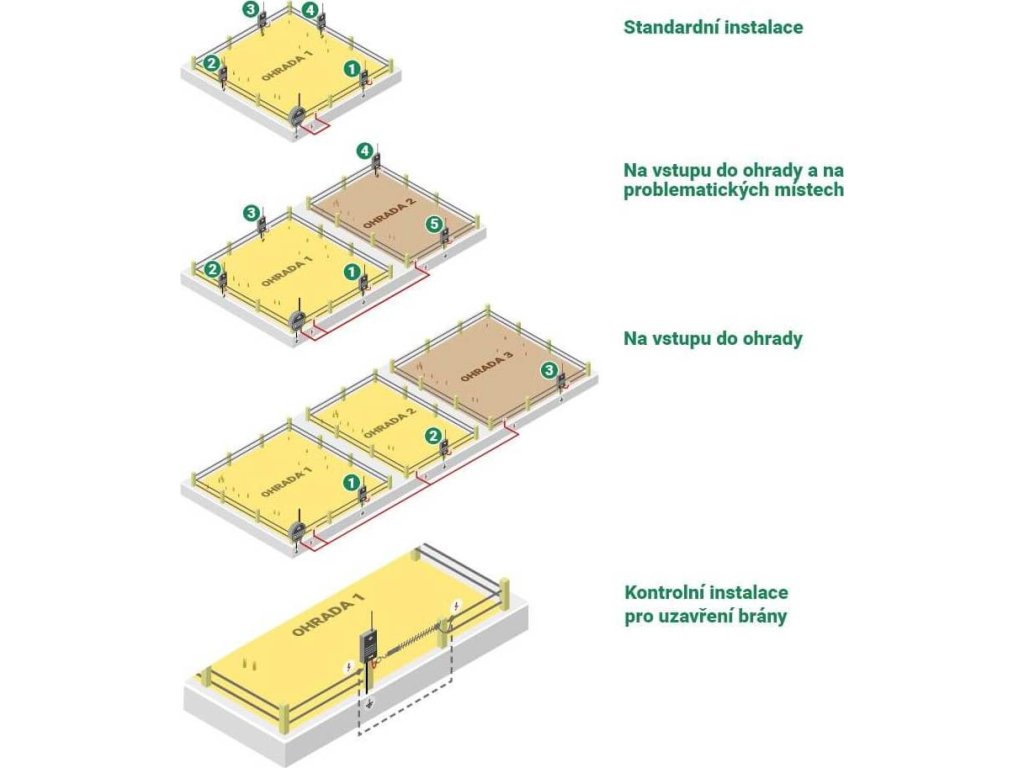 3 4
2 OHRADA 1 1

Standardní instalace

4
3 OHRADA 2 5
2 OHRADA 1 1

Na vstupu do ohrady a na problematických místech

OHRADA 3 3
OHRADA 2 2
OHRADA 1 1

Na vstupu do ohrady

OHRADA 1

Kontrolní instalace pro uzavření brány