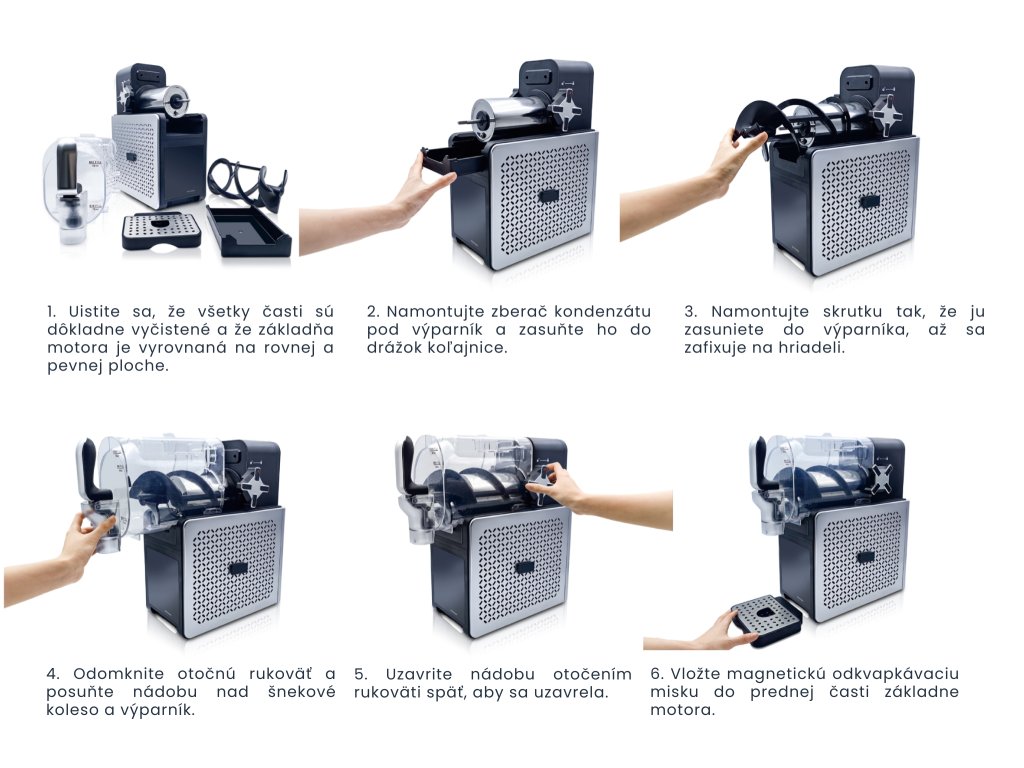 1. Uistite sa, že všetky časti sú dôkladne vyčistené a že základňa motora je vyrovnaná na rovnej a pevnej ploche.

2. Namontujte zberač kondenzátu pod výparník a zasuňte ho do drážok koľajnice.

3. Namontujte skrutku tak, že ju zasuniete do výparníka, až sa zafixuje na hriadeli.

4. Odomknite otočnú rukoväť a posuňte nádobu nad šnekové koleso a výparník.

5. Uzavrite nádobu otočením rukoväti späť, aby sa uzavrela.

6. Vložte magnetickú odkvapkávaciu misku do prednej časti základne motora.