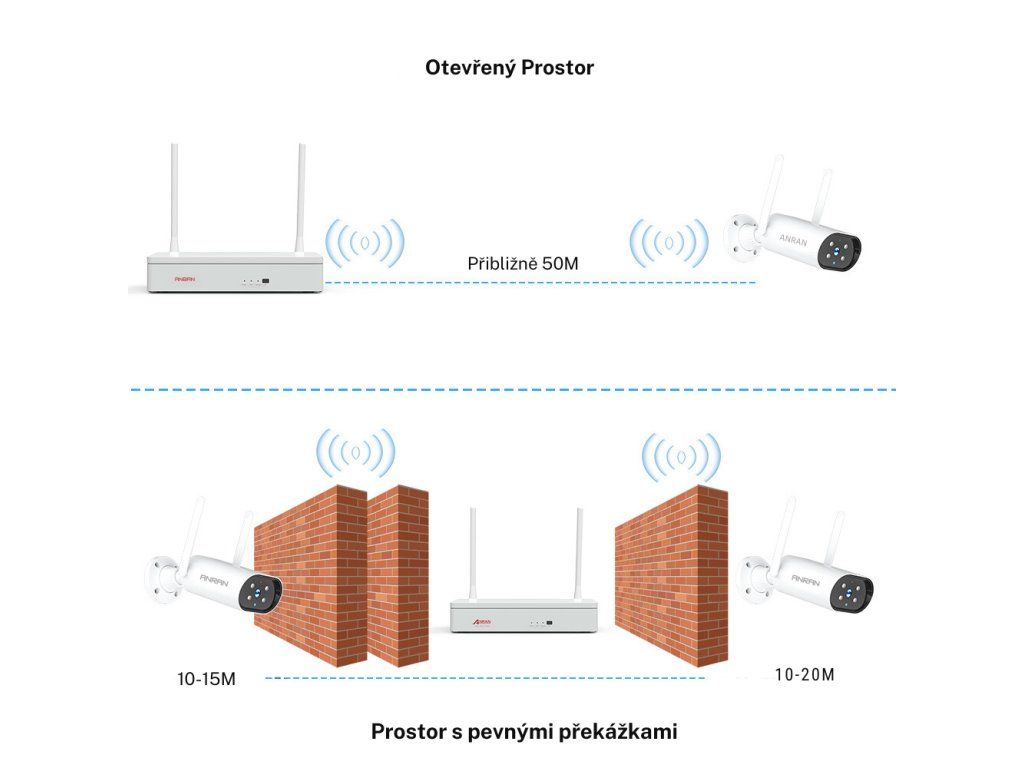 Otevřený Prostor

ANRAN

Přibližně 50M

ANRAN

ANRAN

ANRAN

ANRAN

10-15M

10-20M

Prostor s pevnými překážkami