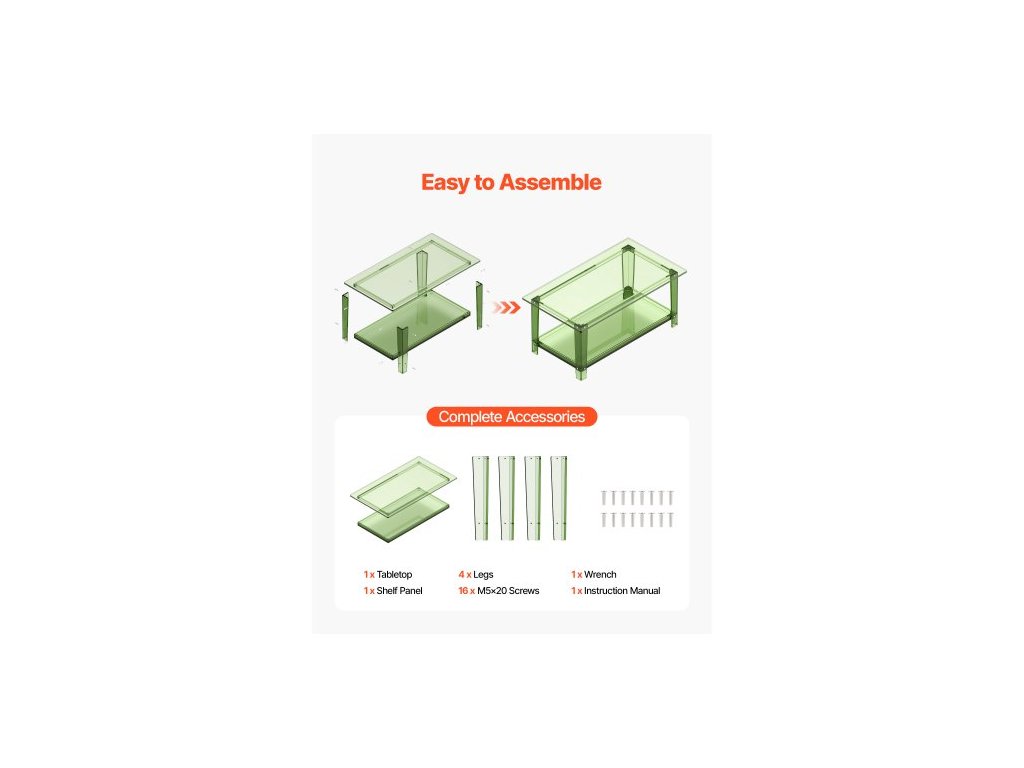 Easy to Assemble

Complete Accessories

1 x Tabletop
1 x Shelf Panel

4 x Legs
16 x M5×20 Screws

1 x Wrench
1 x Instruction Manual