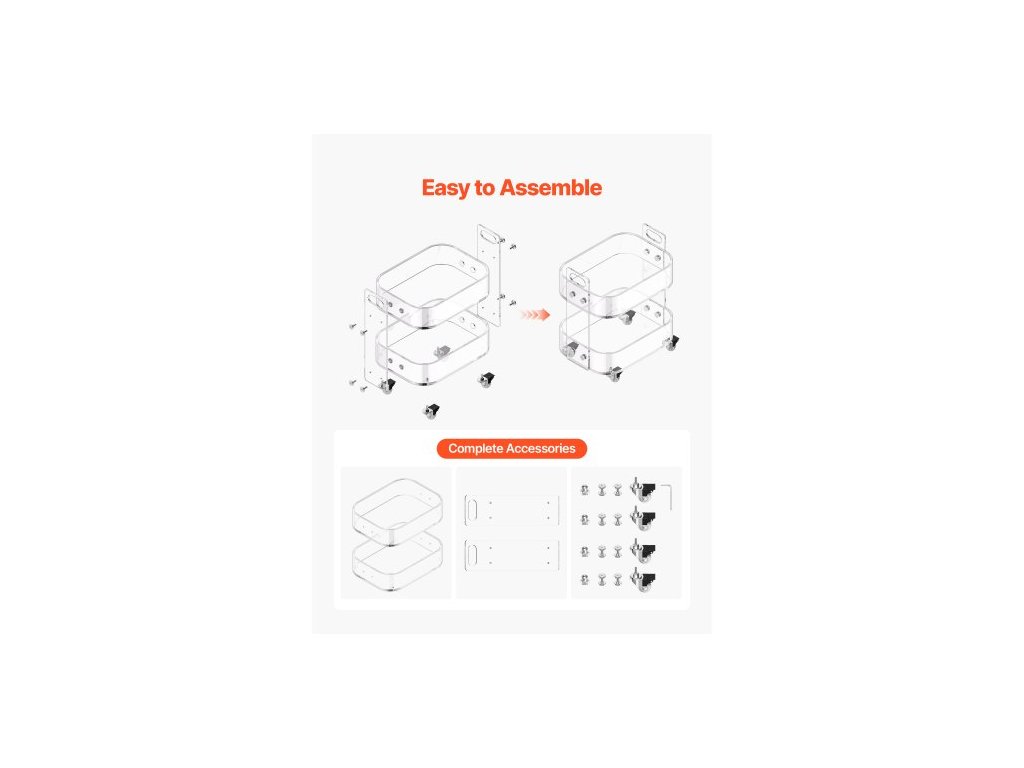 Easy to Assemble

Complete Accessories