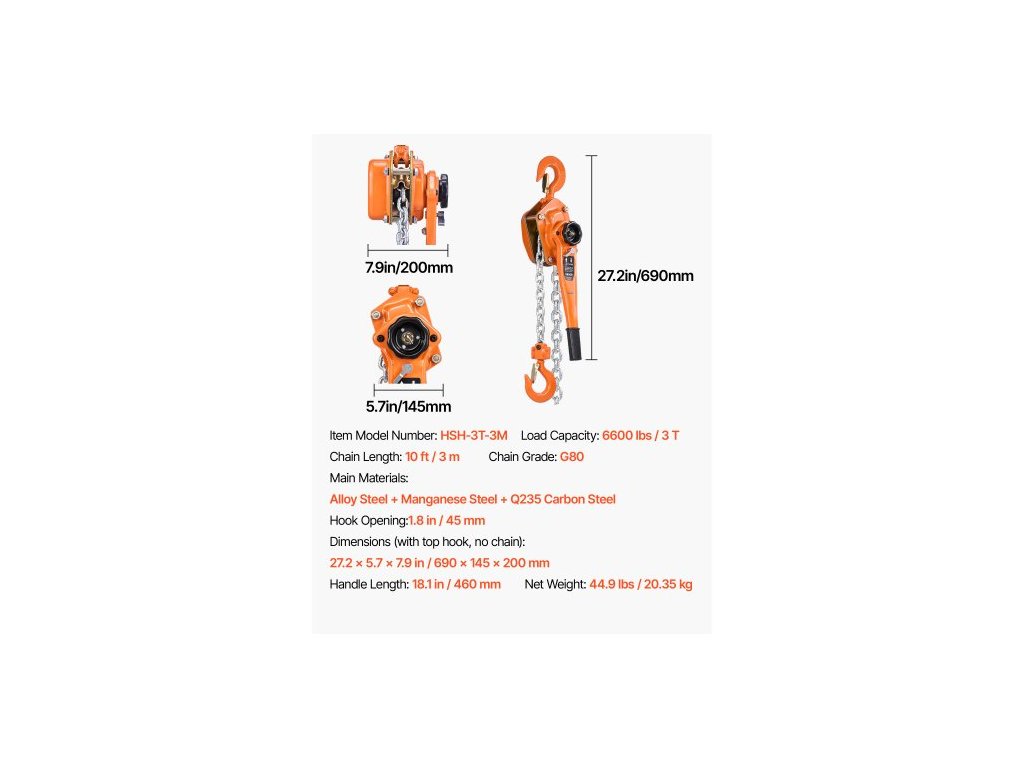 7.9in/200mm

27.2in/690mm

5.7in/145mm

Item Model Number: HSH-3T-3M Load Capacity: 6600 lbs / 3 T
Chain Length: 10 ft / 3 m Chain Grade: G80
Main Materials:
Alloy Steel + Manganese Steel + Q235 Carbon Steel
Hook Opening:1.8 in / 45 mm
Dimensions (with top hook, no chain):
27.2 × 5.7 × 7.9 in / 690 × 145 × 200 mm
Handle Length: 18.1 in / 460 mm Net Weight: 44.9 lbs / 20.35 kg