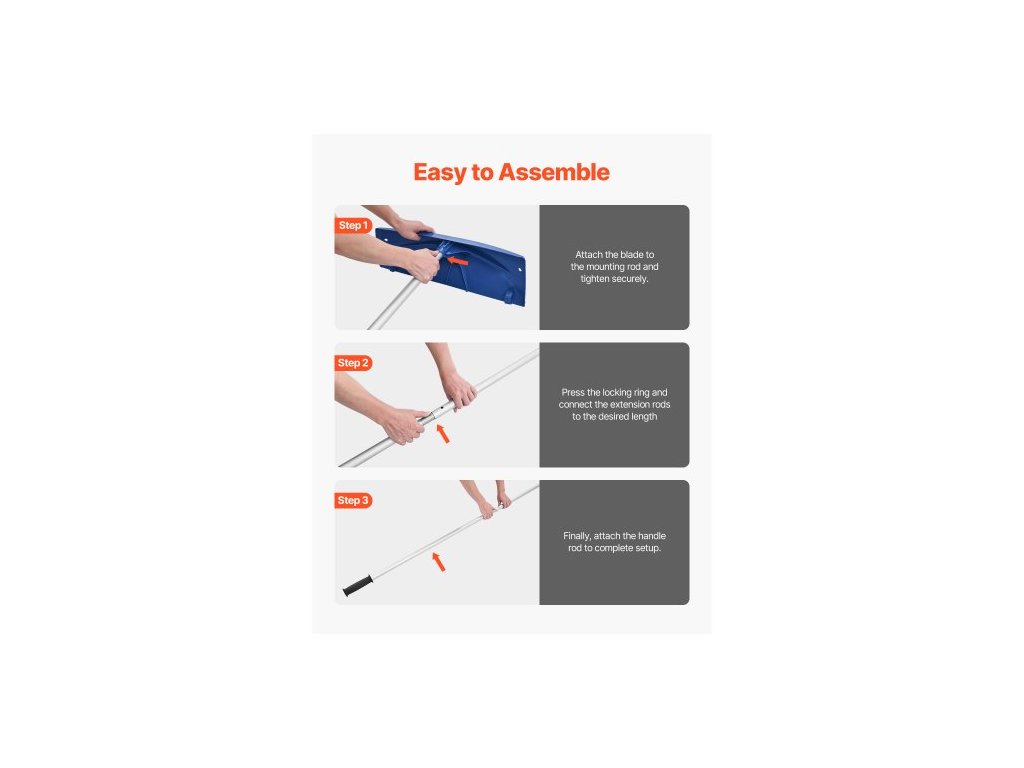 Easy to Assemble

Step 1

Attach the blade to the mounting rod and tighten securely.

Step 2

Press the locking ring and connect the extension rods to the desired length

Step 3

Finally, attach the handle rod to complete setup.