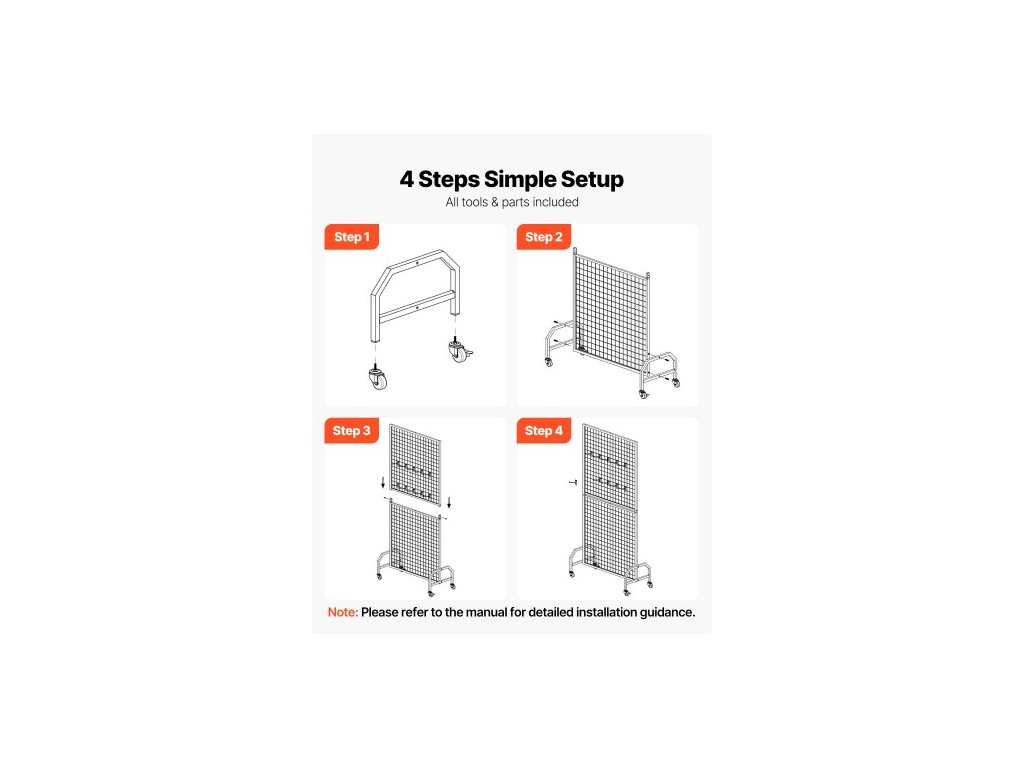 4 Steps Simple Setup
All tools & parts included

Step 1

Step 2

Step 3

Step 4

Note: Please refer to the manual for detailed installation guidance.