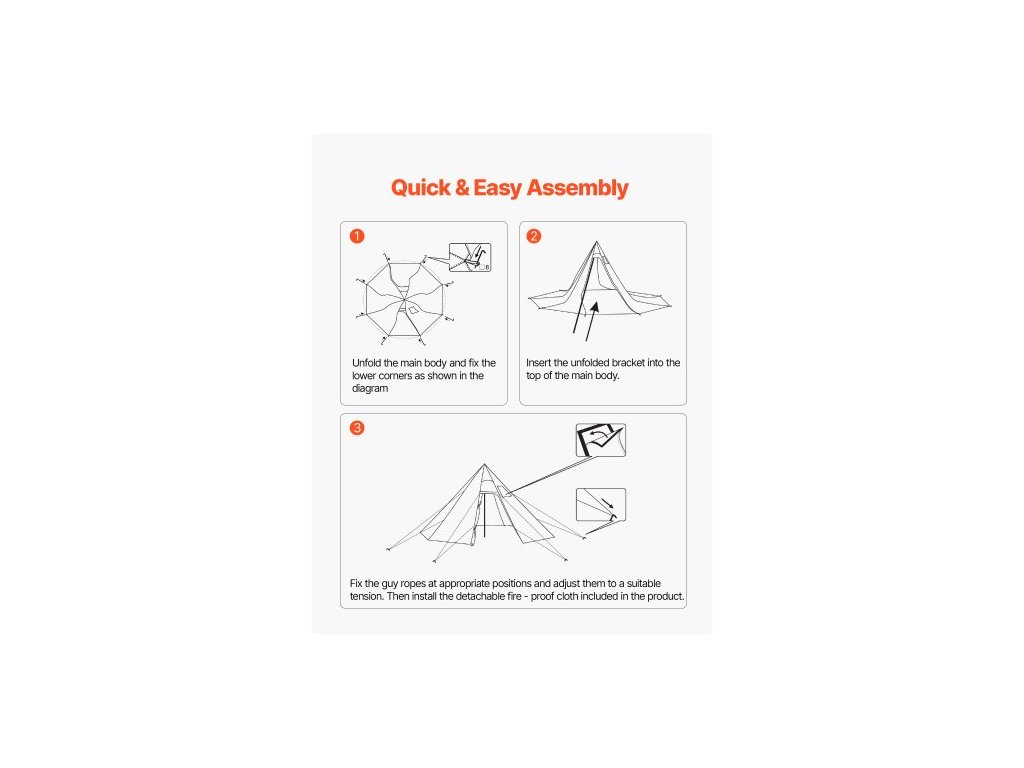 Quick & Easy Assembly

1

Unfold the main body and fix the lower corners as shown in the diagram

2

Insert the unfolded bracket into the top of the main body.

3

Fix the guy ropes at appropriate positions and adjust them to a suitable tension. Then install the detachable fire - proof cloth included in the product.