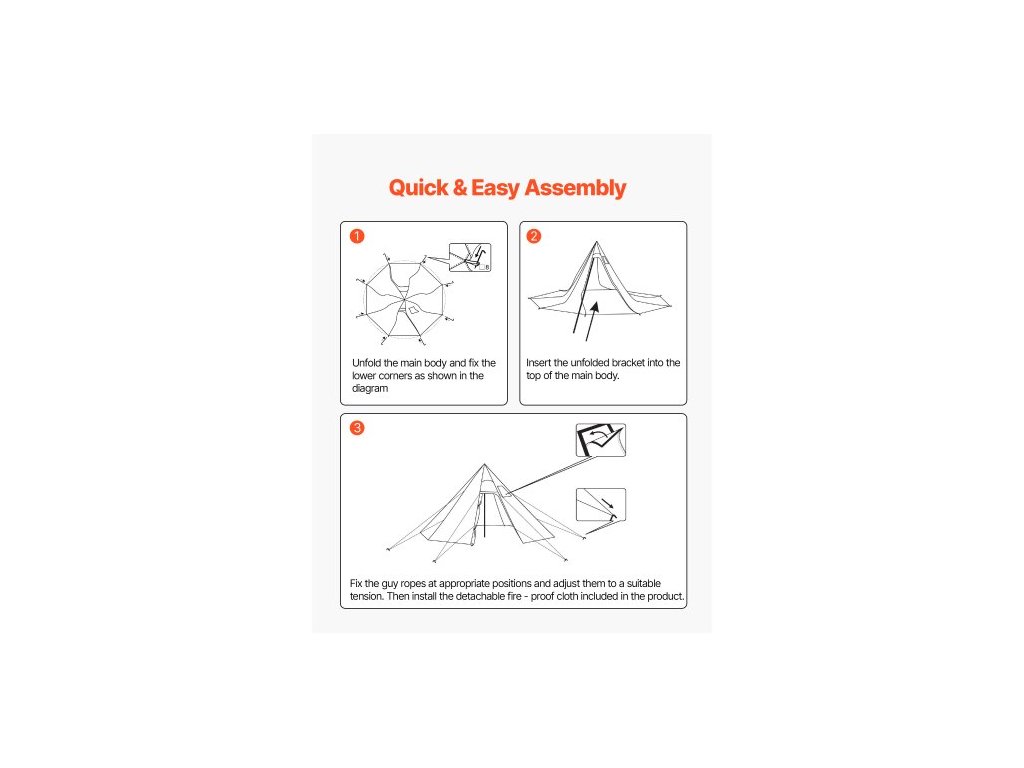 Quick & Easy Assembly

1

Unfold the main body and fix the lower corners as shown in the diagram

2

Insert the unfolded bracket into the top of the main body.

3

Fix the guy ropes at appropriate positions and adjust them to a suitable tension. Then install the detachable fire - proof cloth included in the product.