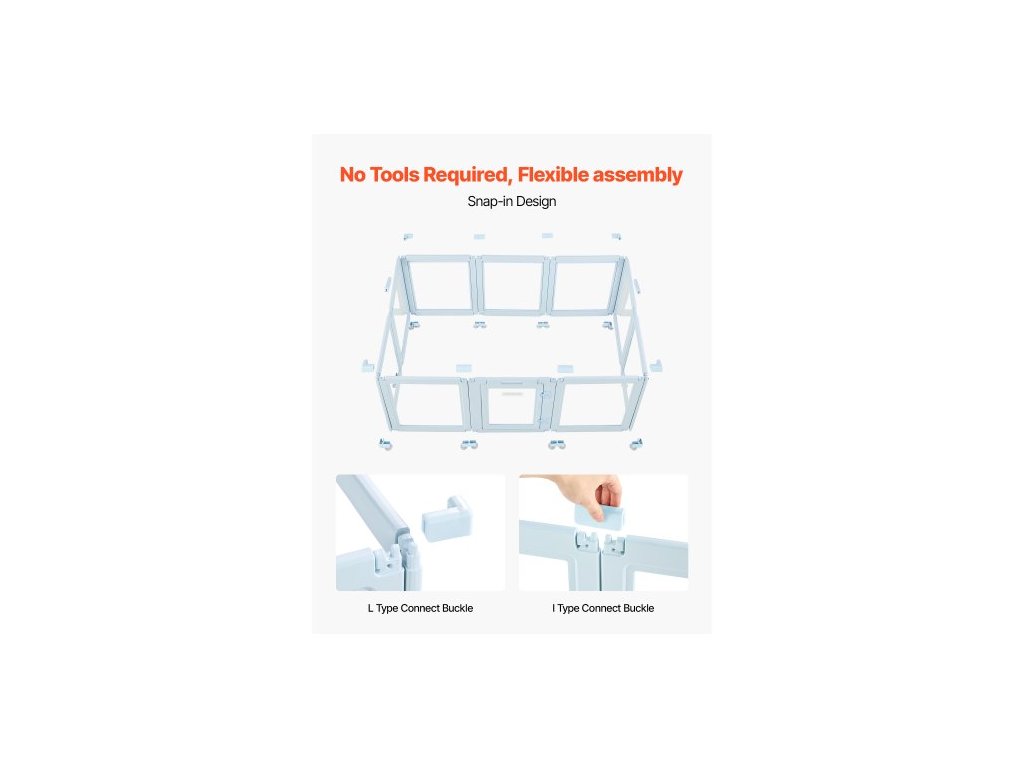 No Tools Required, Flexible assembly

Snap-in Design

L Type Connect Buckle

I Type Connect Buckle