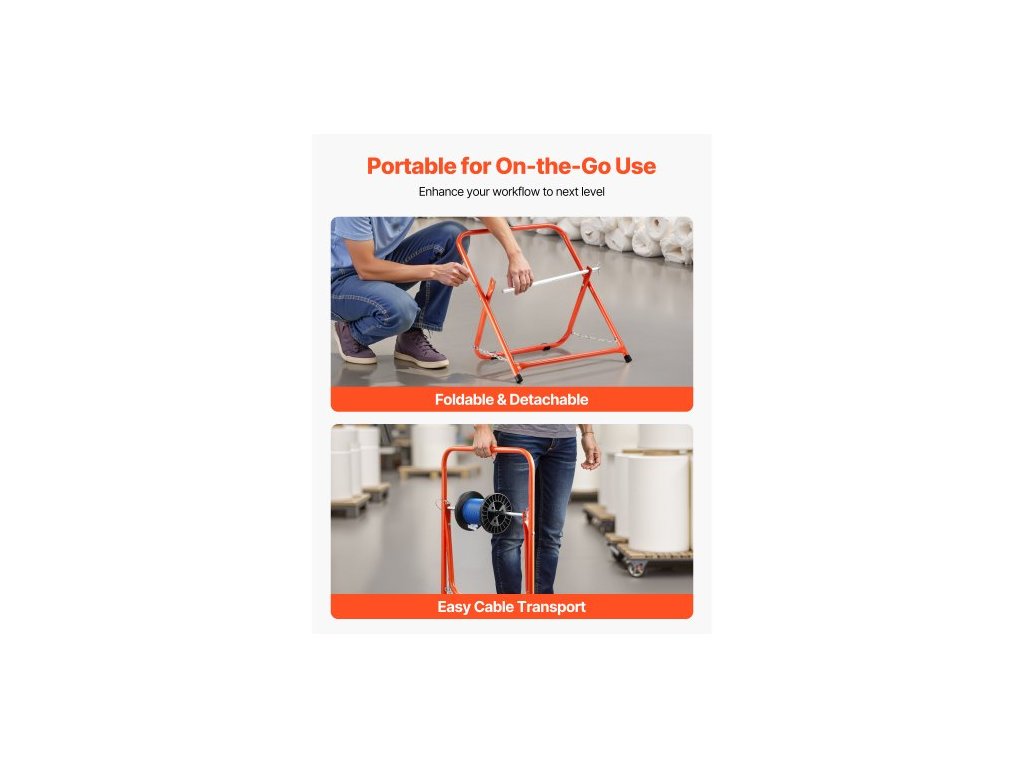 Portable for On-the-Go Use

Enhance your workflow to next level

Foldable & Detachable

Easy Cable Transport