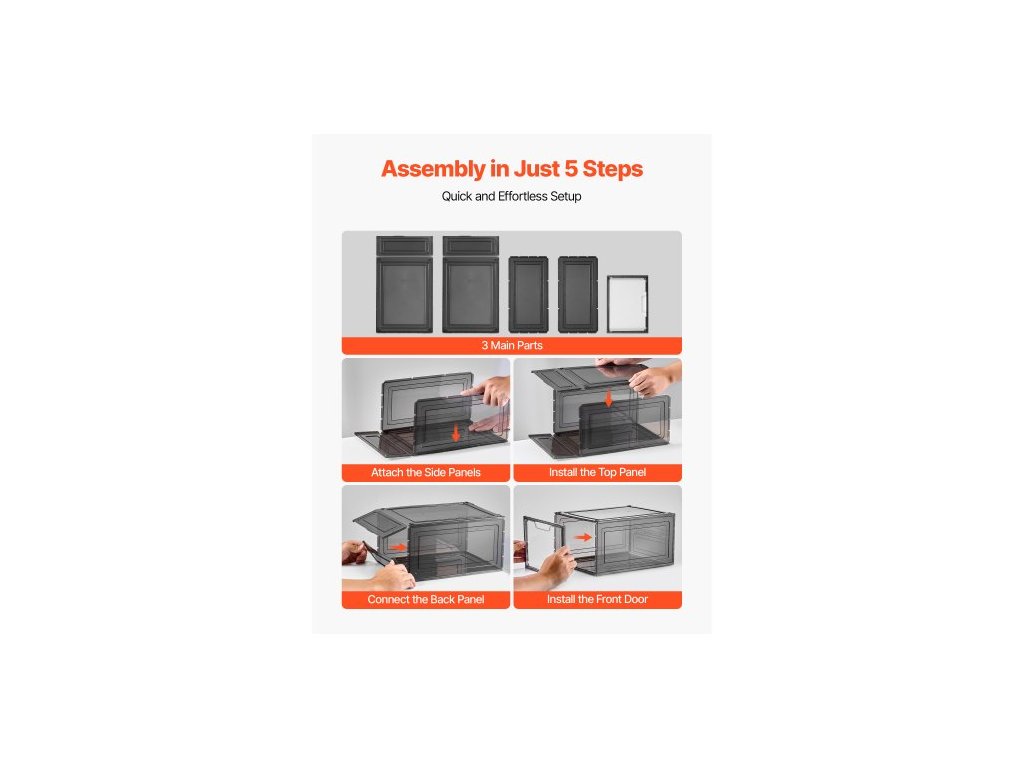 Assembly in Just 5 Steps

Quick and Effortless Setup

3 Main Parts

Attach the Side Panels

Install the Top Panel

Connect the Back Panel

Install the Front Door