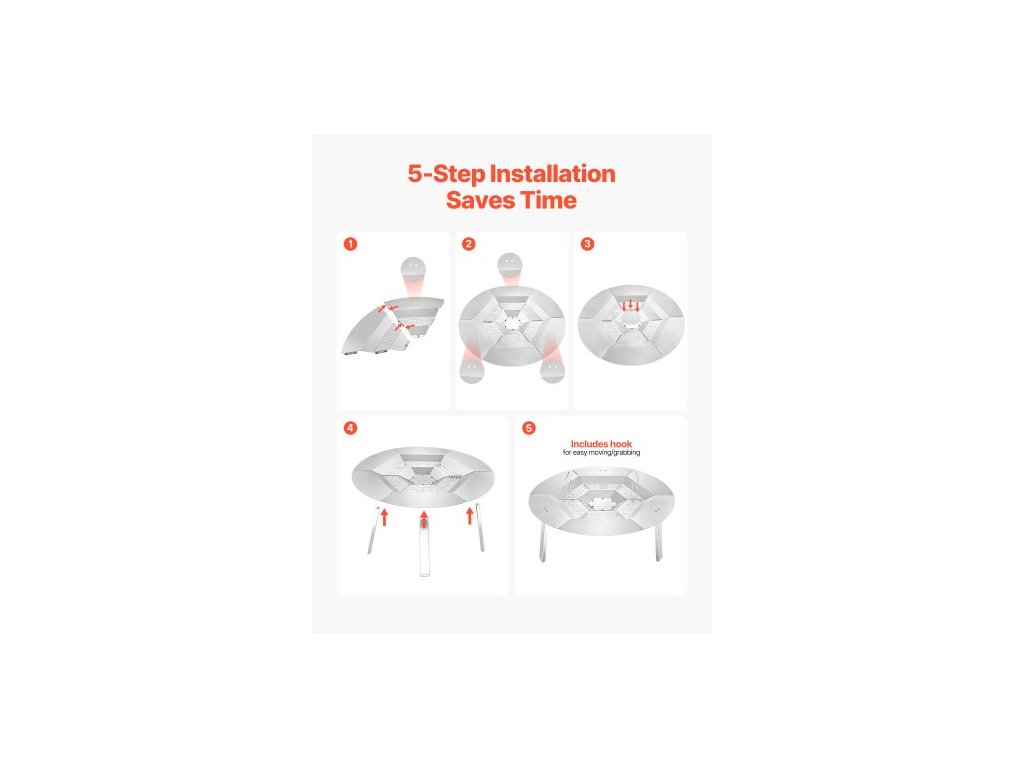 5-Step Installation Saves Time

1

2

3

4

5

Includes hook
for easy moving/grabbing