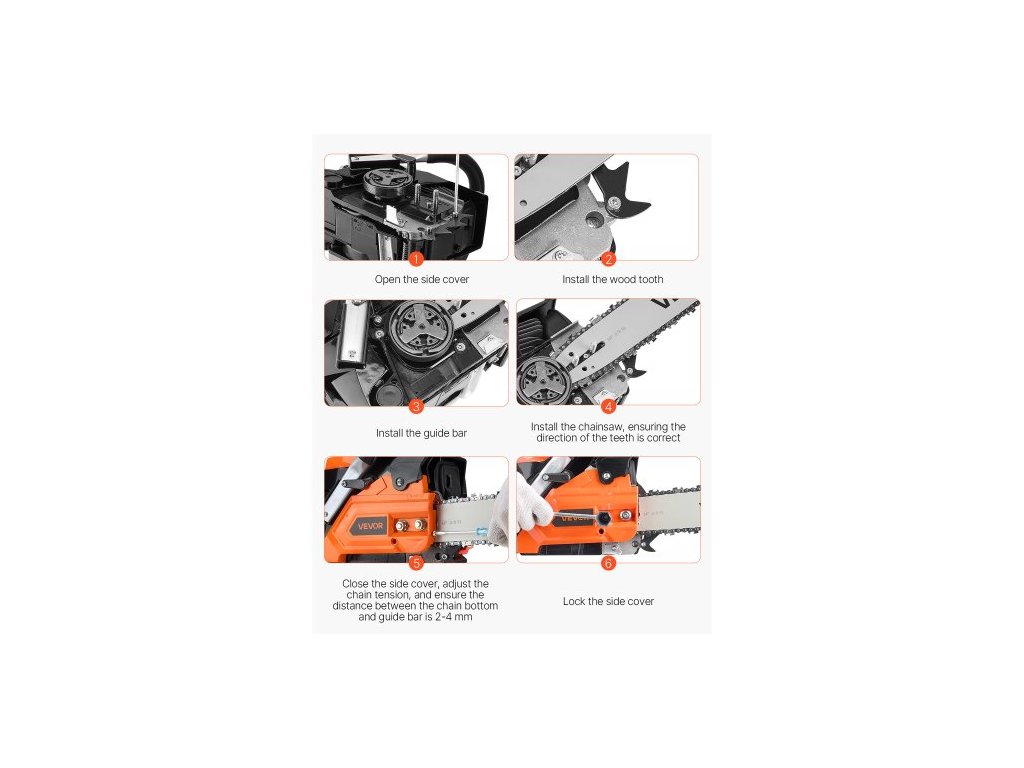 1

Open the side cover

2

Install the wood tooth

3

Install the guide bar

4

Install the chainsaw, ensuring the direction of the teeth is correct

VEVOR

5

Close the side cover, adjust the chain tension, and ensure the distance between the chain bottom and guide bar is 2-4 mm

VEVOR

6

Lock the side cover