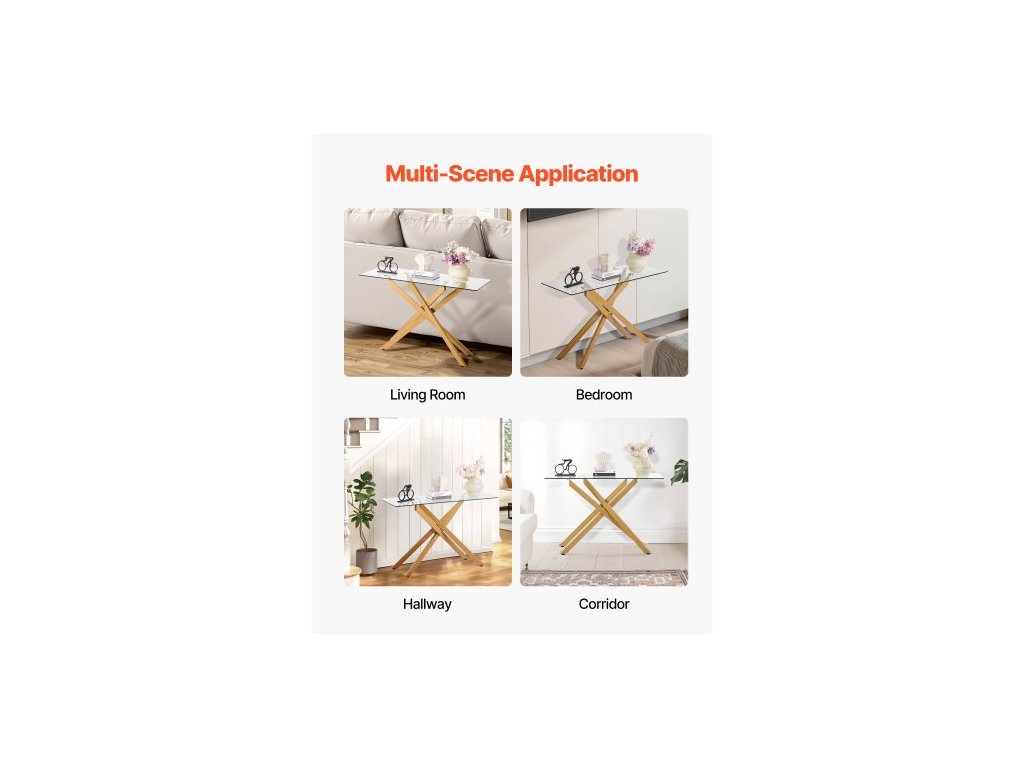 Multi-Scene Application

Living Room

Bedroom

Hallway

Corridor