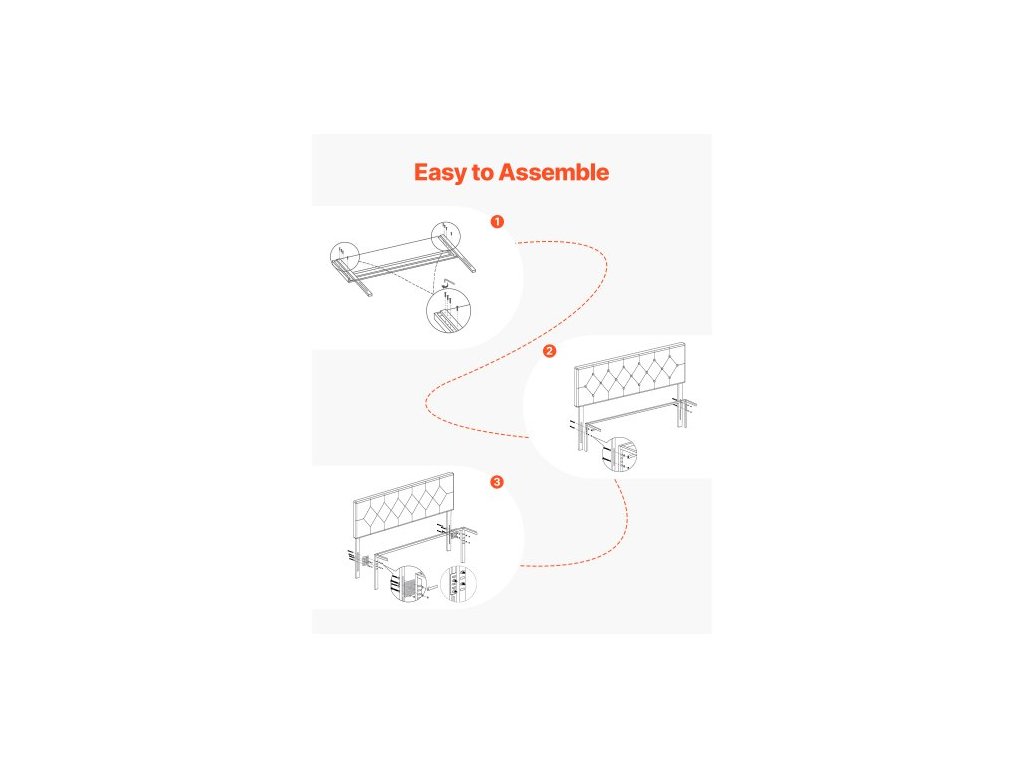 Easy to Assemble

1

2

3