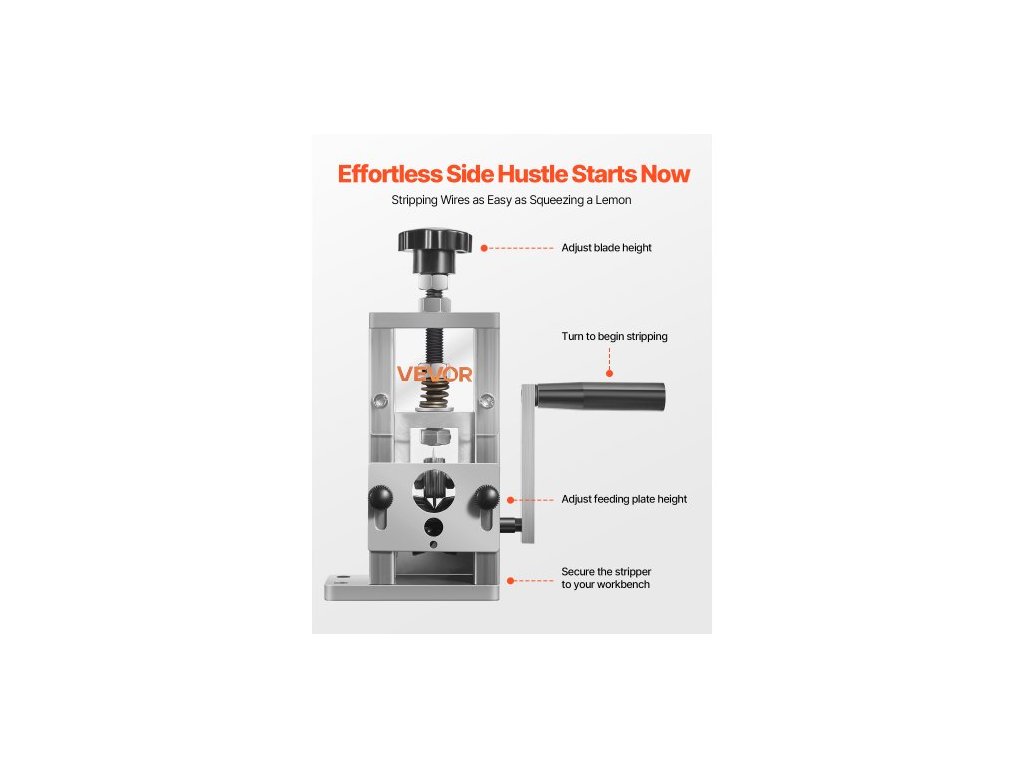 Effortless Side Hustle Starts Now

Stripping Wires as Easy as Squeezing a Lemon

Adjust blade height

Turn to begin stripping

VEVOR

Adjust feeding plate height

Secure the stripper to your workbench