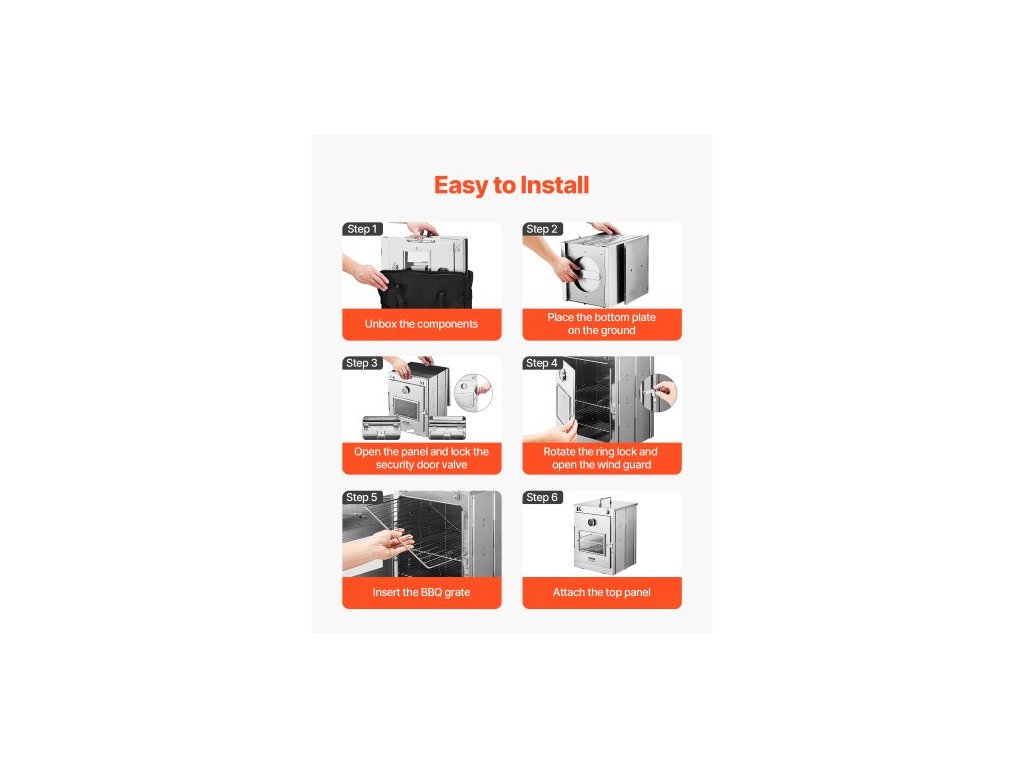 Easy to Install

Step 1
Unbox the components

Step 2
Place the bottom plate on the ground

Step 3
Open the panel and lock the security door valve

Step 4
Rotate the ring lock and open the wind guard

Step 5
Insert the BBQ grate

Step 6
Attach the top panel