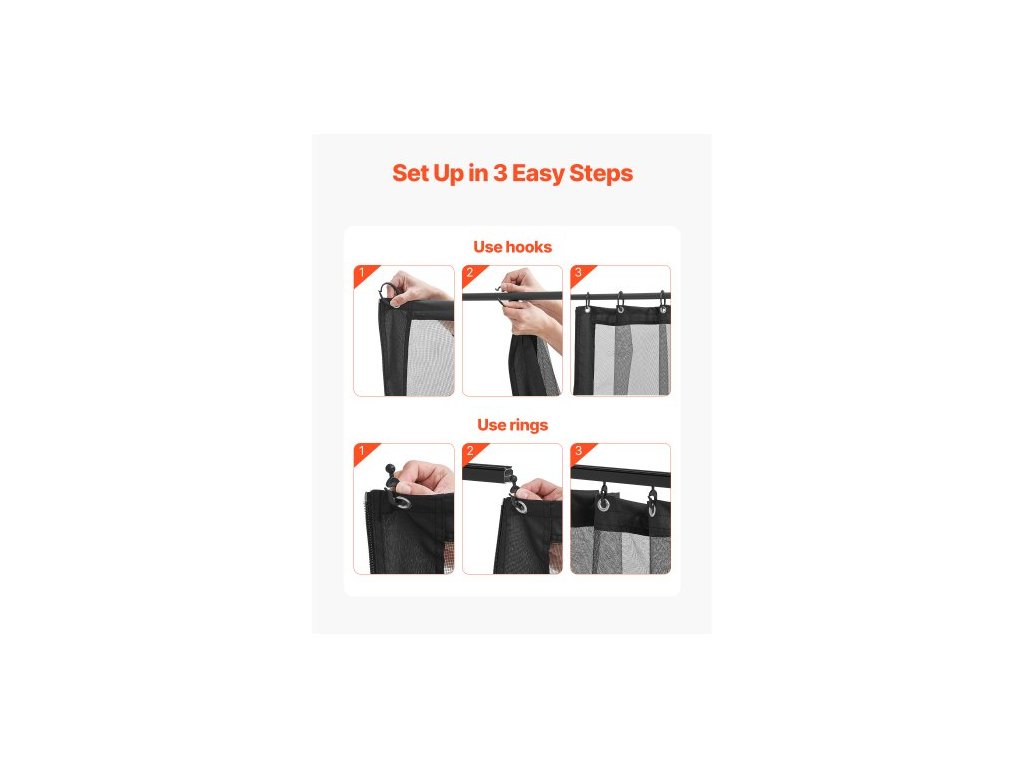 Set Up in 3 Easy Steps

Use hooks

1

2

3

Use rings

1

2

3