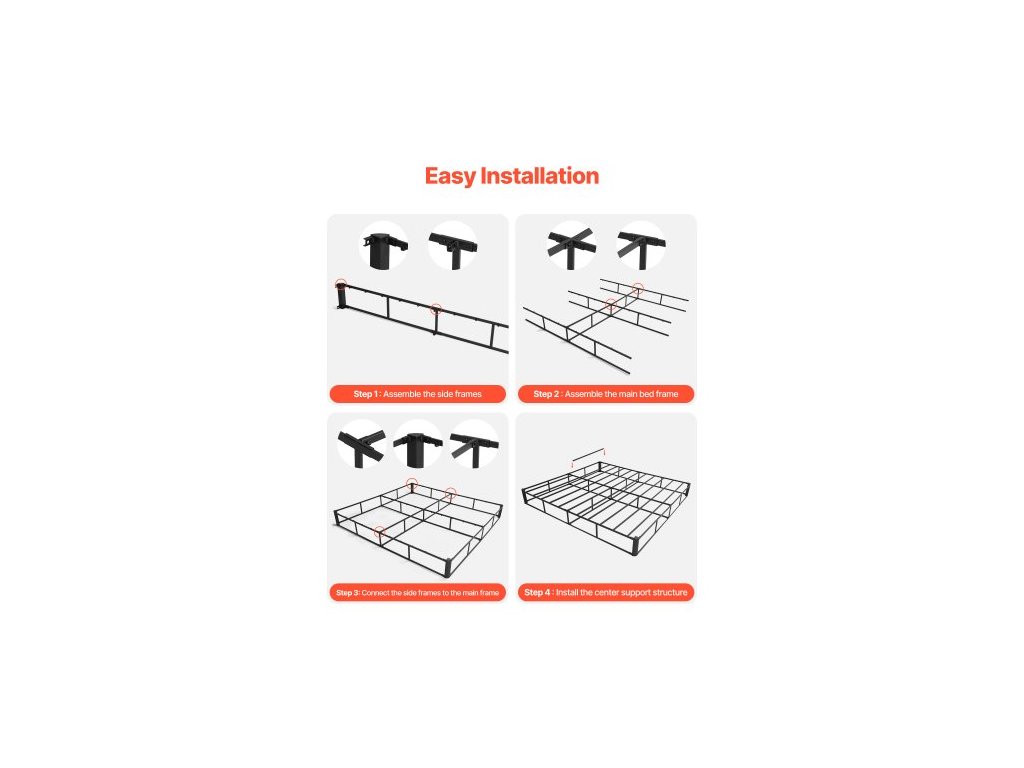 Easy Installation

Step 1 : Assemble the side frames

Step 2 : Assemble the main bed frame

Step 3: Connect the side frames to the main frame

Step 4 : Install the center support structure