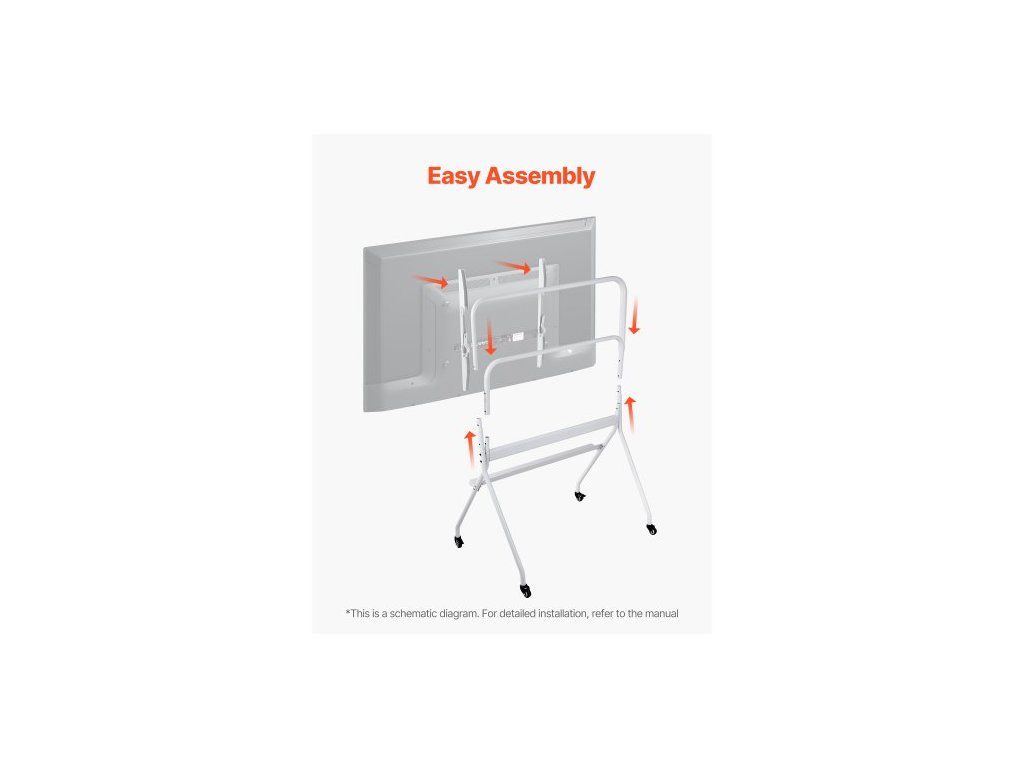 Easy Assembly

*This is a schematic diagram. For detailed installation, refer to the manual