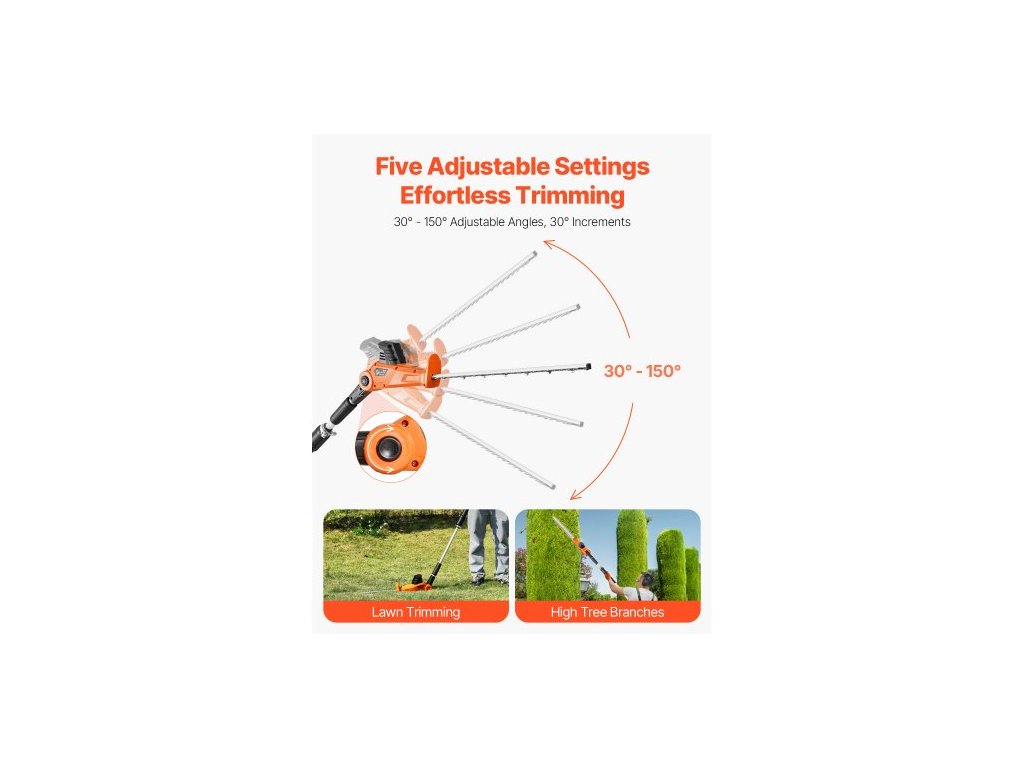 Five Adjustable Settings
Effortless Trimming

30° - 150° Adjustable Angles, 30° Increments

30° - 150°

Lawn Trimming

High Tree Branches