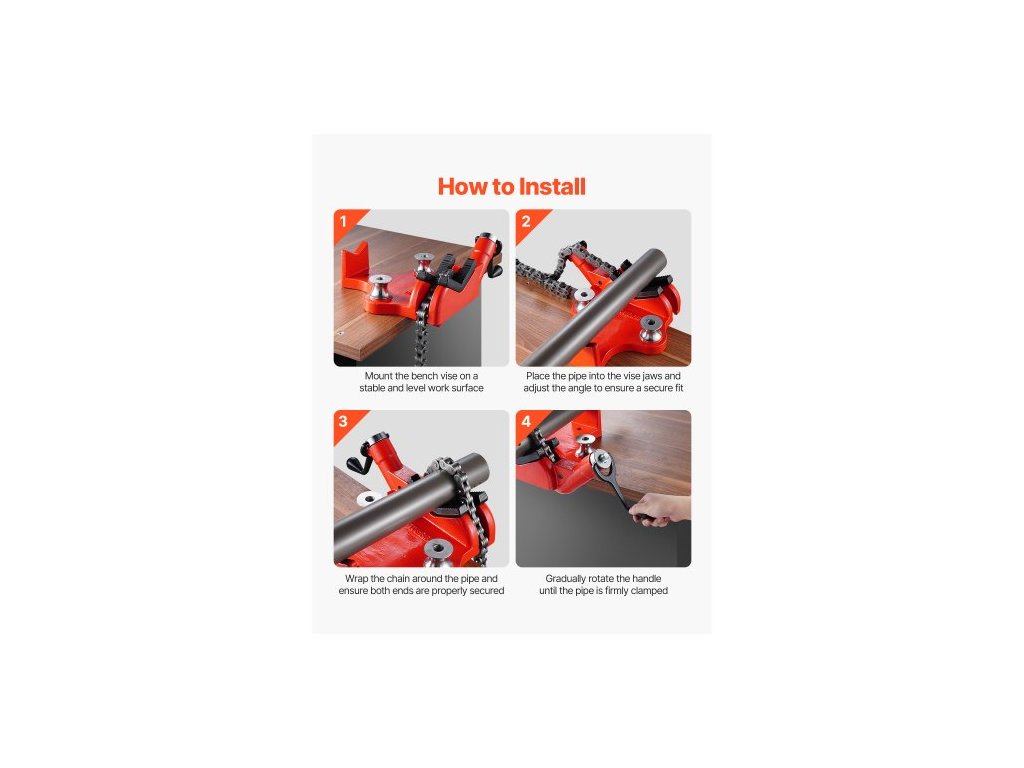 How to Install

1

Mount the bench vise on a stable and level work surface

2

Place the pipe into the vise jaws and adjust the angle to ensure a secure fit

3

Wrap the chain around the pipe and ensure both ends are properly secured

4

Gradually rotate the handle until the pipe is firmly clamped