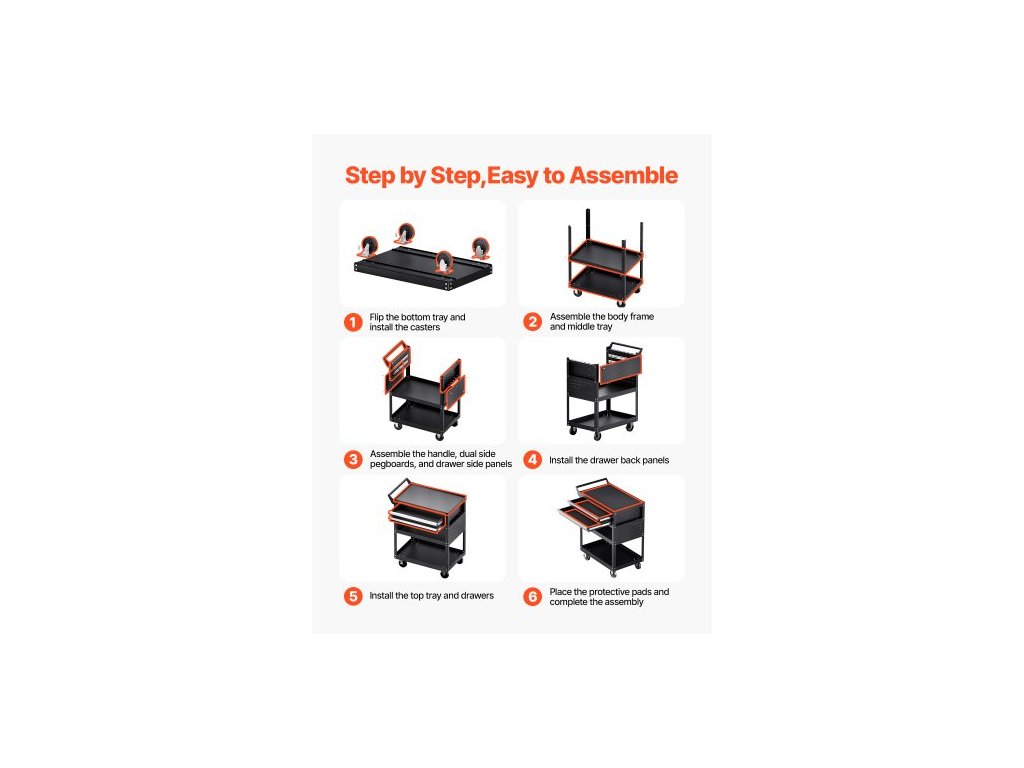 Step by Step,Easy to Assemble

1 Flip the bottom tray and install the casters

2 Assemble the body frame and middle tray

3 Assemble the handle, dual side pegboards, and drawer side panels

4 Install the drawer back panels

5 Install the top tray and drawers

6 Place the protective pads and complete the assembly