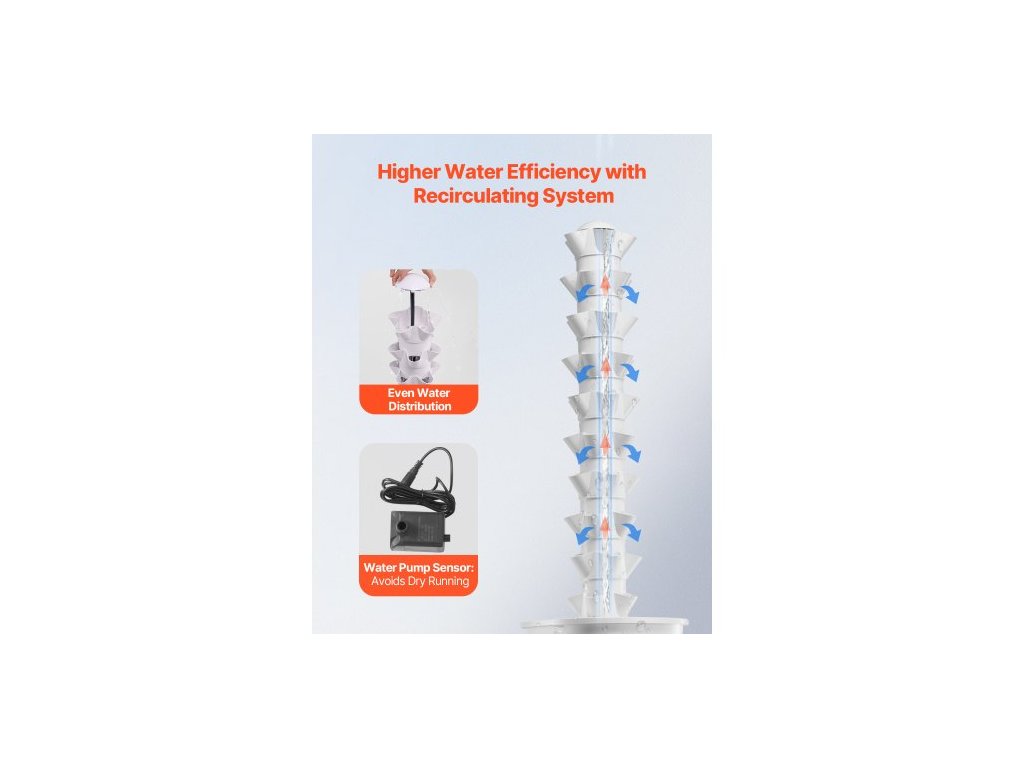 Higher Water Efficiency with Recirculating System

Even Water Distribution

Water Pump Sensor: Avoids Dry Running