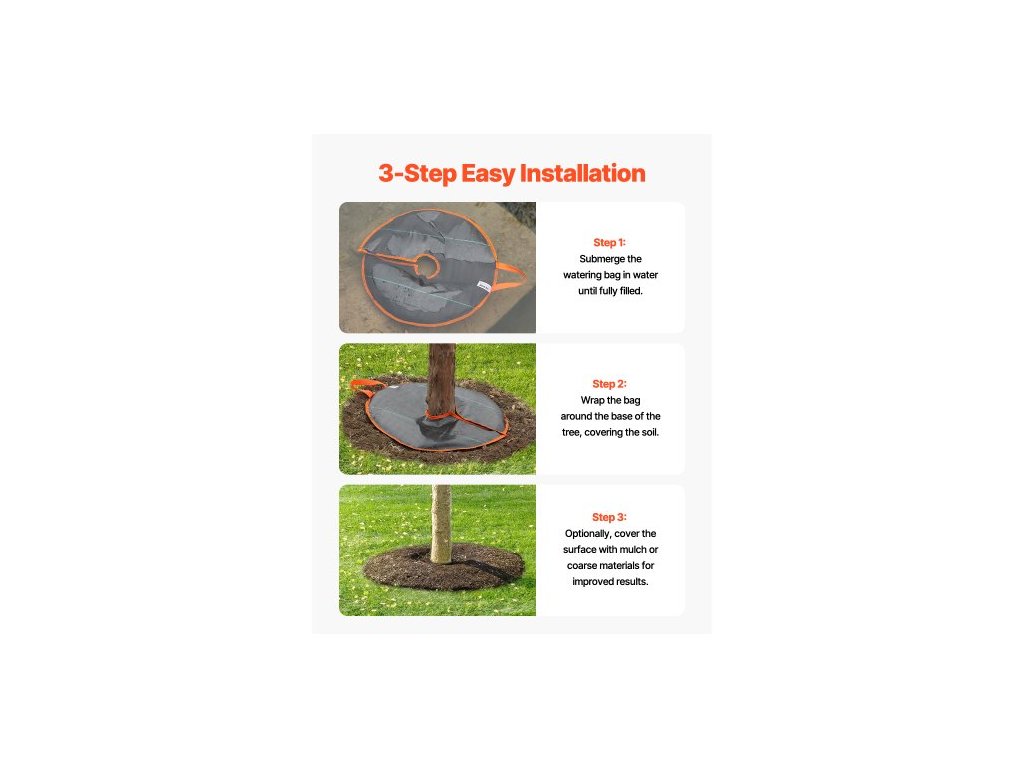 3-Step Easy Installation

Step 1:
Submerge the watering bag in water until fully filled.

Step 2:
Wrap the bag around the base of the tree, covering the soil.

Step 3:
Optionally, cover the surface with mulch or coarse materials for improved results.