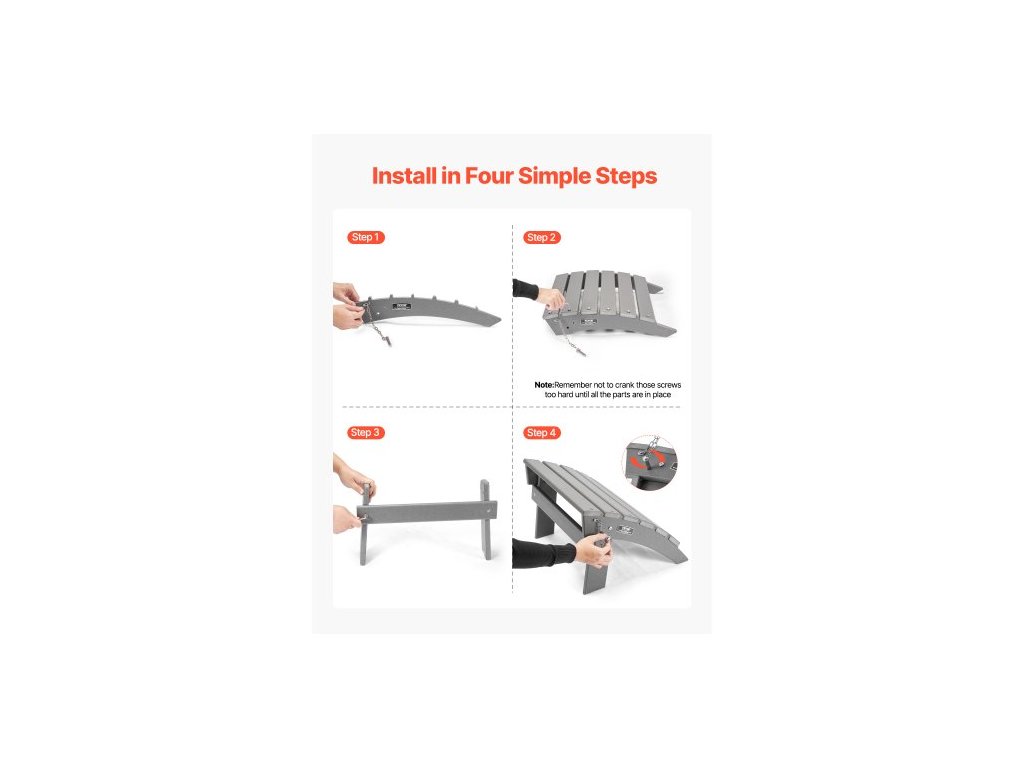 Install in Four Simple Steps

Step 1

Step 2

Note:Remember not to crank those screws too hard until all the parts are in place

Step 3

Step 4