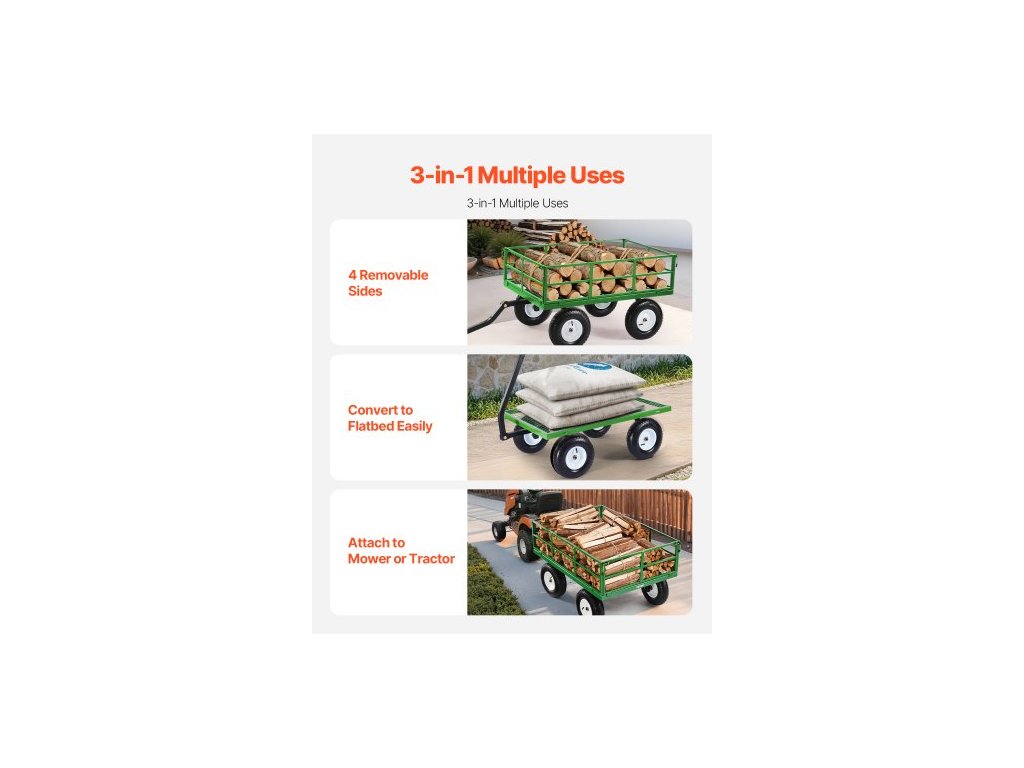 3-in-1 Multiple Uses

3-in-1 Multiple Uses

4 Removable Sides

Convert to Flatbed Easily

Attach to Mower or Tractor