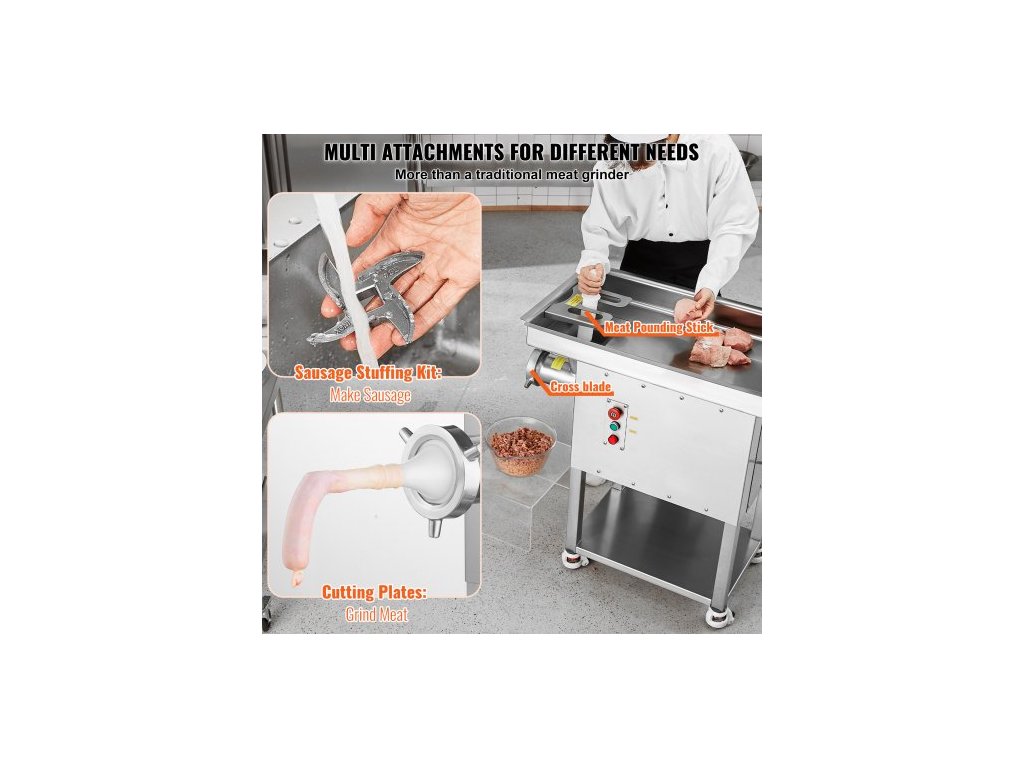 MULTI ATTACHMENTS FOR DIFFERENT NEEDS
More than a traditional meat grinder

Sausage Stuffing Kit:
Make Sausage

Cutting Plates:
Grind Meat

Meat Pounding Stick

Cross blade