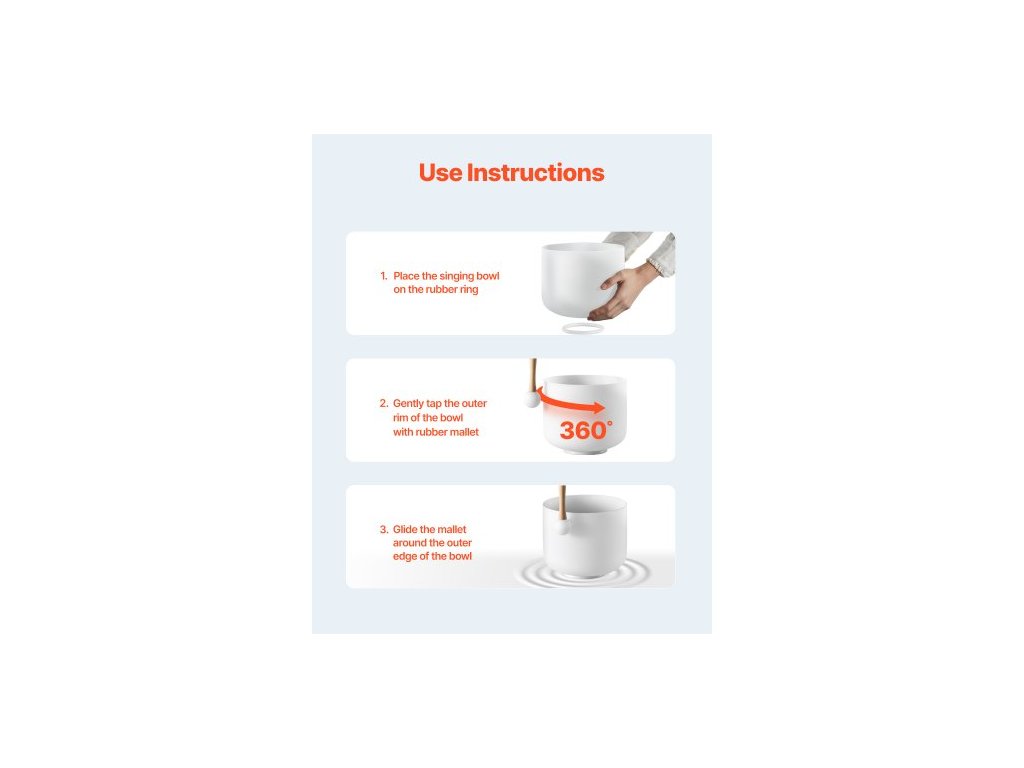 Use Instructions

1. Place the singing bowl on the rubber ring

2. Gently tap the outer rim of the bowl with rubber mallet

360°

3. Glide the mallet around the outer edge of the bowl