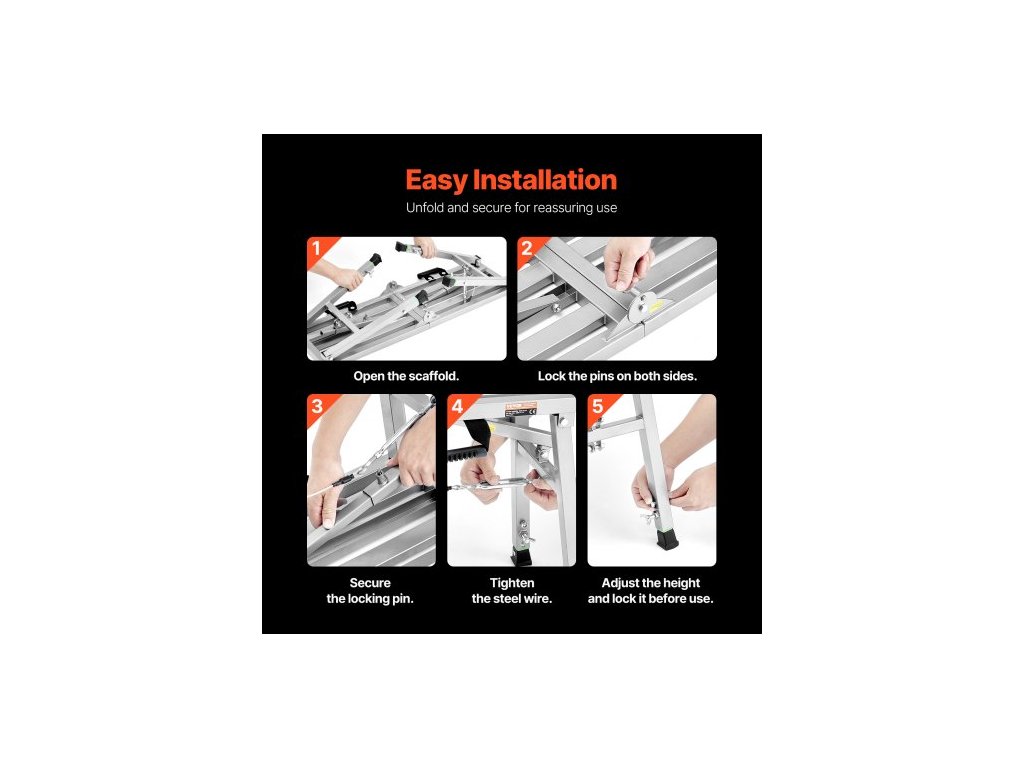 Easy Installation

Unfold and secure for reassuring use

1

Open the scaffold.

2

Lock the pins on both sides.

3

Secure the locking pin.

4

Tighten the steel wire.

5

Adjust the height and lock it before use.