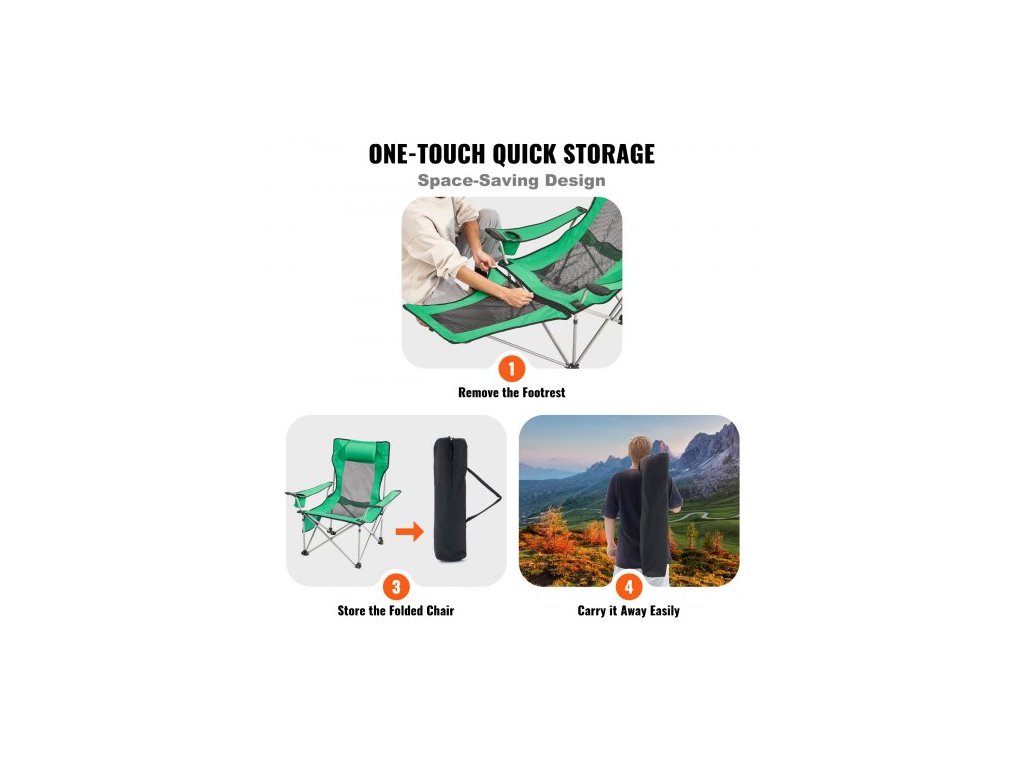 ONE-TOUCH QUICK STORAGE
Space-Saving Design

1
Remove the Footrest

3
Store the Folded Chair

4
Carry it Away Easily