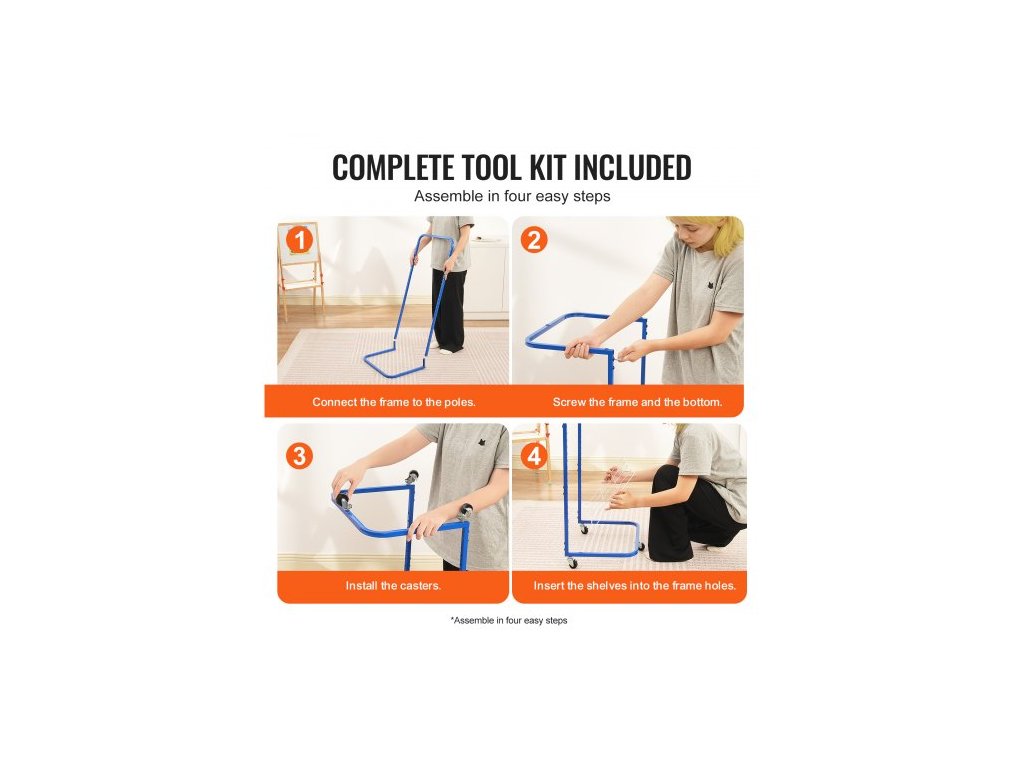 COMPLETE TOOL KIT INCLUDED
Assemble in four easy steps

1
Connect the frame to the poles.

2
Screw the frame and the bottom.

3
Install the casters.

4
Insert the shelves into the frame holes.

*Assemble in four easy steps