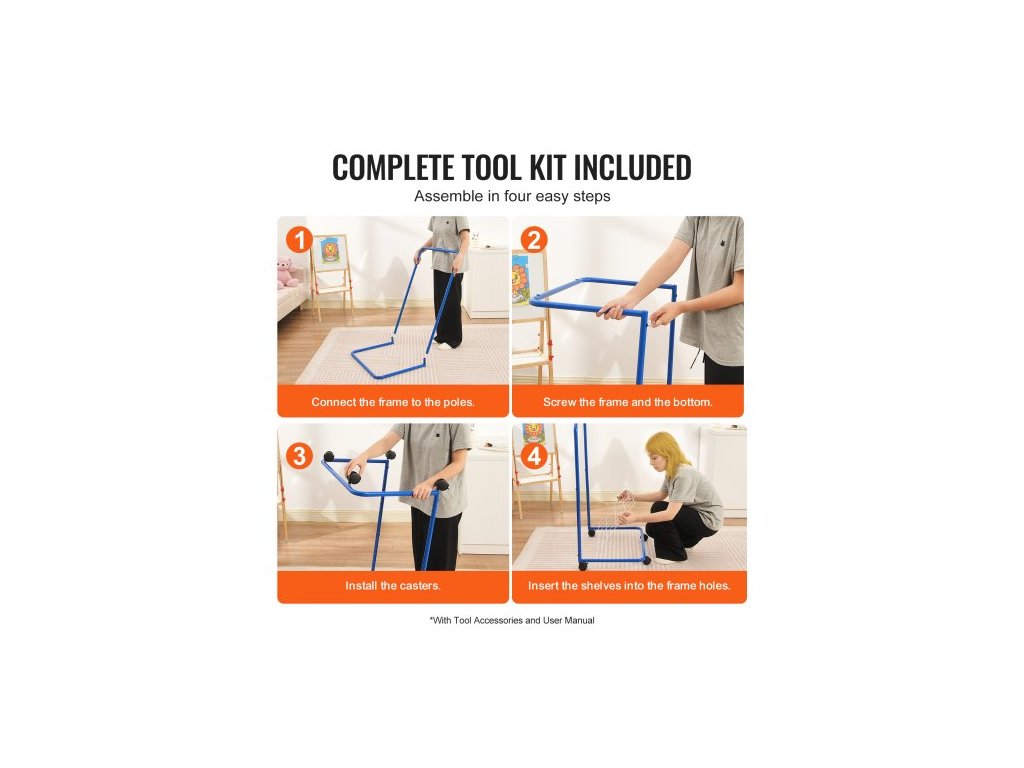 COMPLETE TOOL KIT INCLUDED
Assemble in four easy steps

1
Connect the frame to the poles.

2
Screw the frame and the bottom.

3
Install the casters.

4
Insert the shelves into the frame holes.

*With Tool Accessories and User Manual