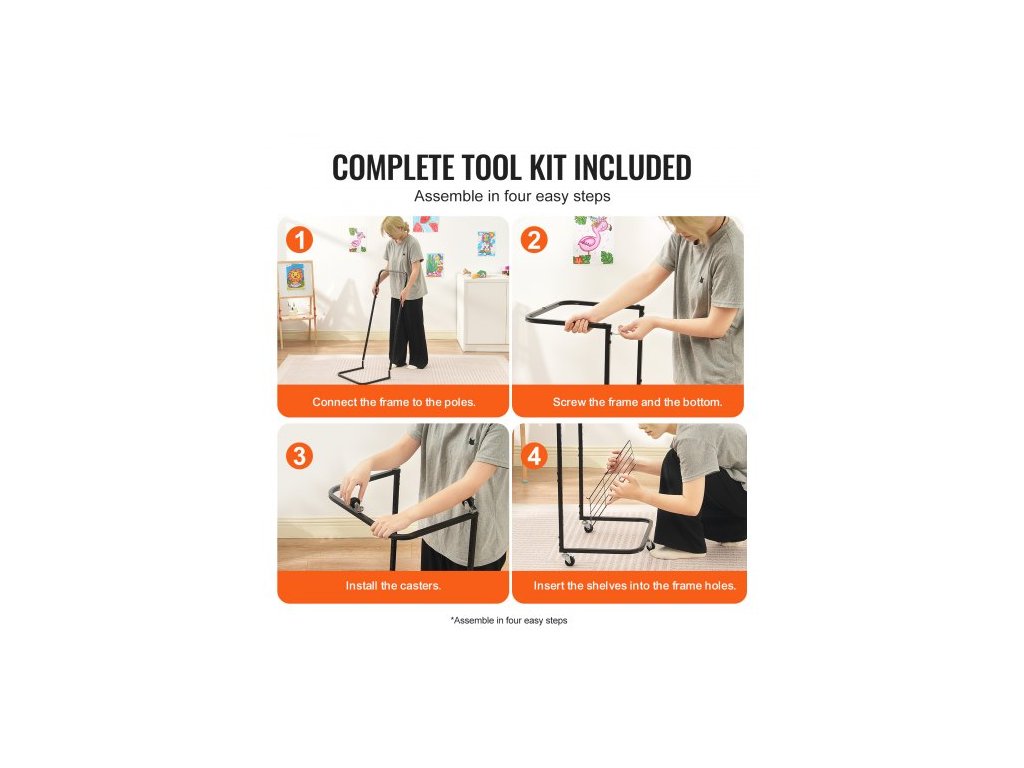 COMPLETE TOOL KIT INCLUDED

Assemble in four easy steps

1

Connect the frame to the poles.

2

Screw the frame and the bottom.

3

Install the casters.

4

Insert the shelves into the frame holes.

*Assemble in four easy steps