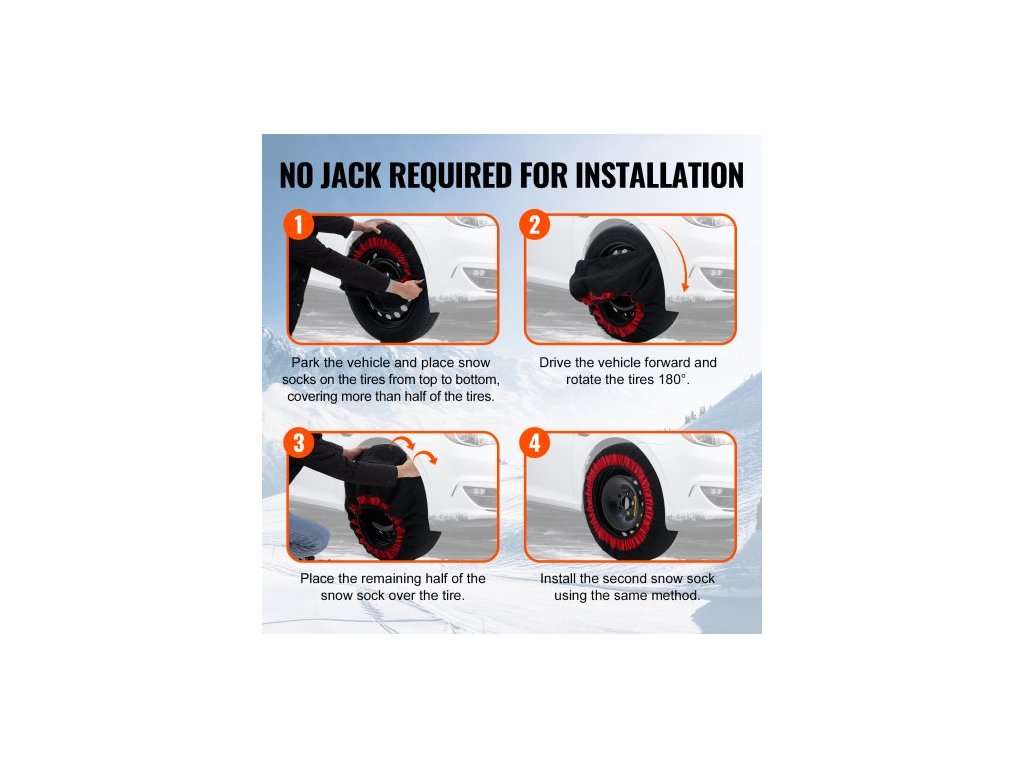 NO JACK REQUIRED FOR INSTALLATION

1

Park the vehicle and place snow socks on the tires from top to bottom, covering more than half of the tires.

2

Drive the vehicle forward and rotate the tires 180°.

3

Place the remaining half of the snow sock over the tire.

4

Install the second snow sock using the same method.