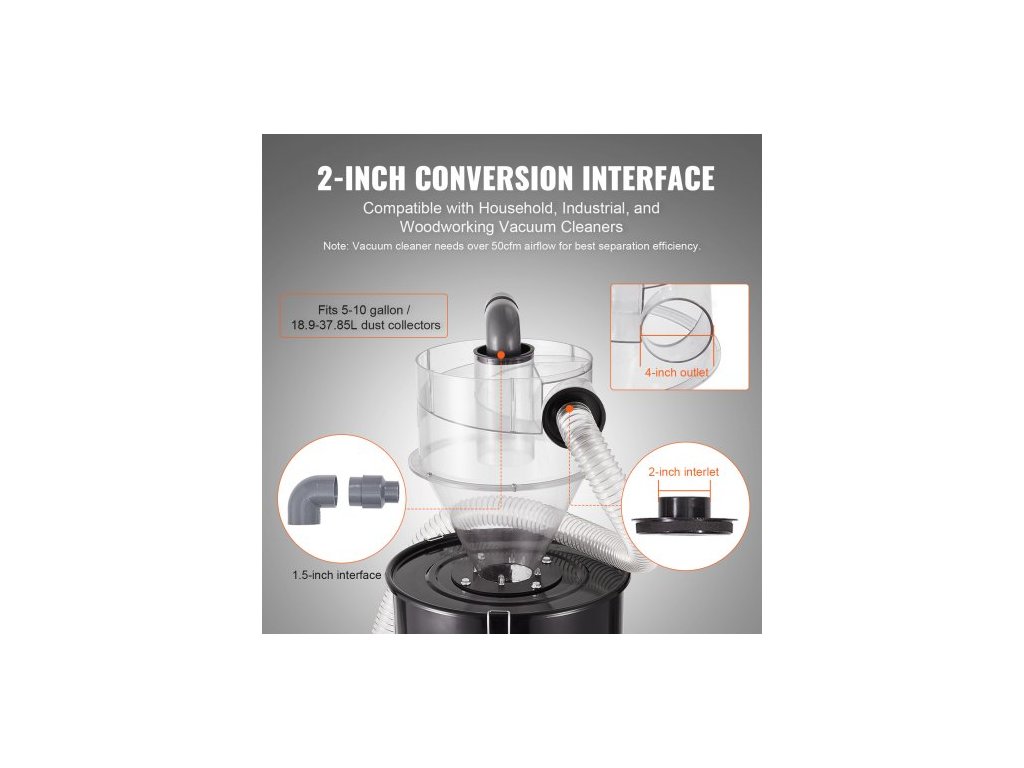 2-INCH CONVERSION INTERFACE

Compatible with Household, Industrial, and Woodworking Vacuum Cleaners

Note: Vacuum cleaner needs over 50cfm airflow for best separation efficiency.

Fits 5-10 gallon / 18.9-37.85L dust collectors

4-inch outlet

2-inch interlet

1.5-inch interface