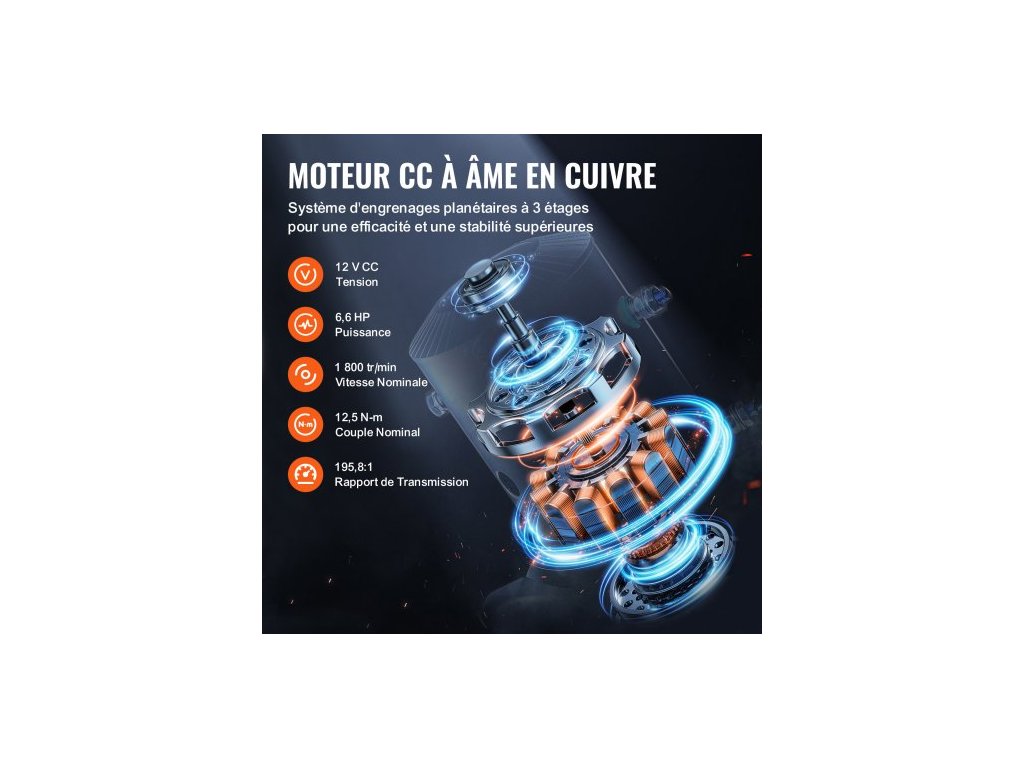 MOTEUR CC À ÂME EN CUIVRE

Système d'engrenages planétaires à 3 étages pour une efficacité et une stabilité supérieures

V

12 V CC
Tension

6,6 HP
Puissance

1 800 tr/min
Vitesse Nominale

N-m

12,5 N-m
Couple Nominal

195,8:1
Rapport de Transmission